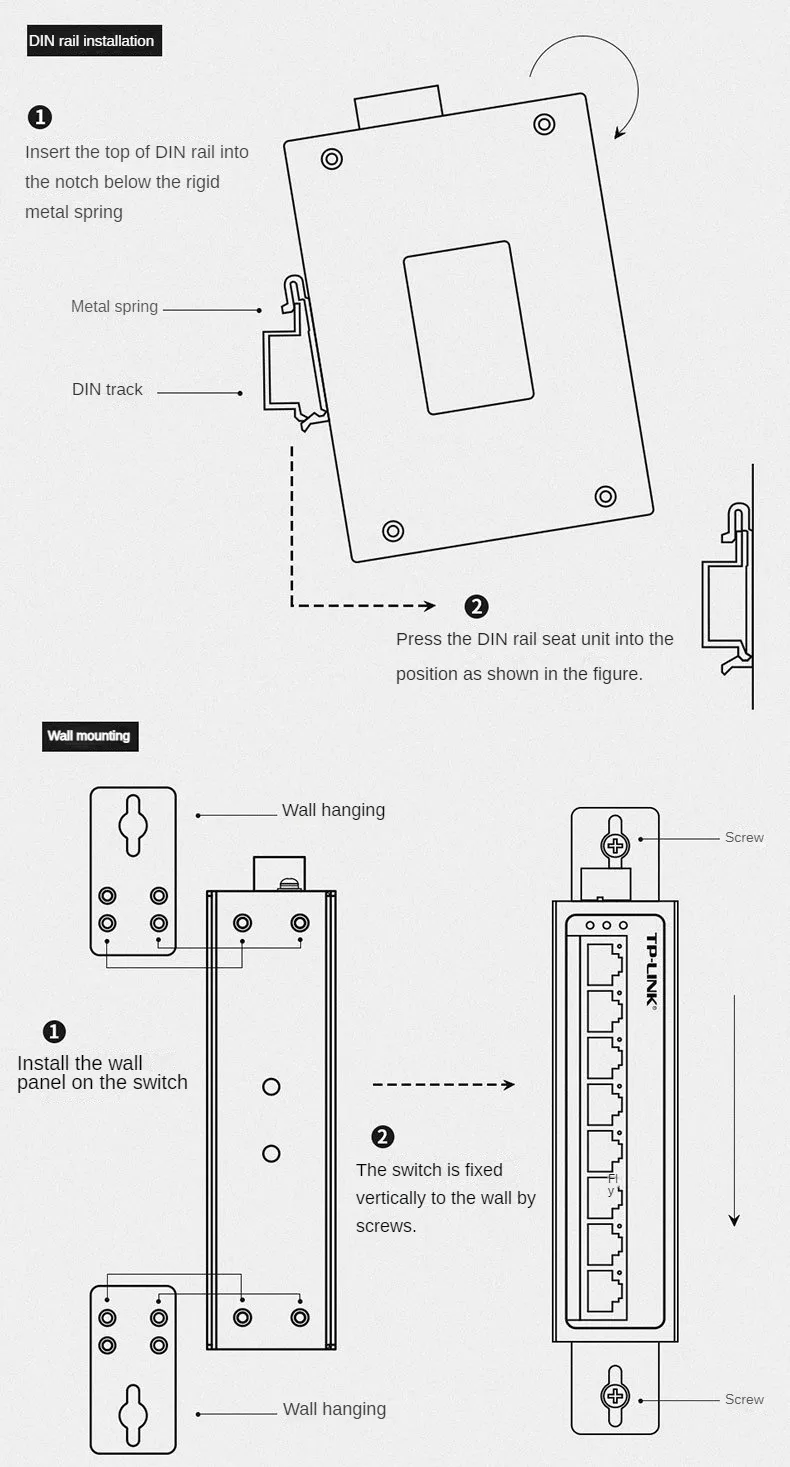 DIN rail installation

❶
Insert the top of DIN rail into the notch below the rigid metal spring

Metal spring

DIN track

❷
Press the DIN rail seat unit into the position as shown in the figure.

Wall mounting

Wall hanging

❶
Install the wall panel on the switch

❷
The switch is fixed vertically to the wall by screws.

Wall hanging

Screw

TP-LINK®

Fl
y

Screw