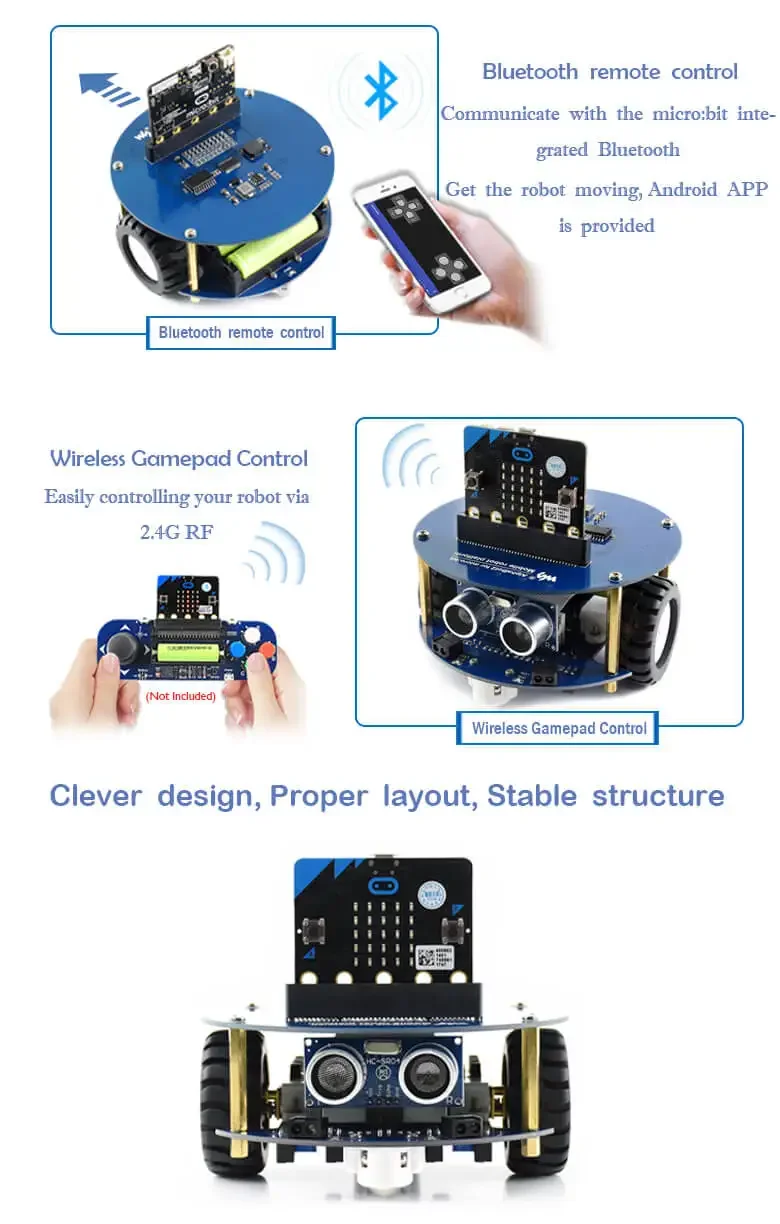 Bluetooth remote control
Communicate with the micro:bit integrated Bluetooth
Get the robot moving, Android APP is provided

Bluetooth remote control

Wireless Gamepad Control
Easily controlling your robot via 2.4G RF

(Not Included)

Wireless Gamepad Control

Clever design, Proper layout, Stable structure

HC-SR04