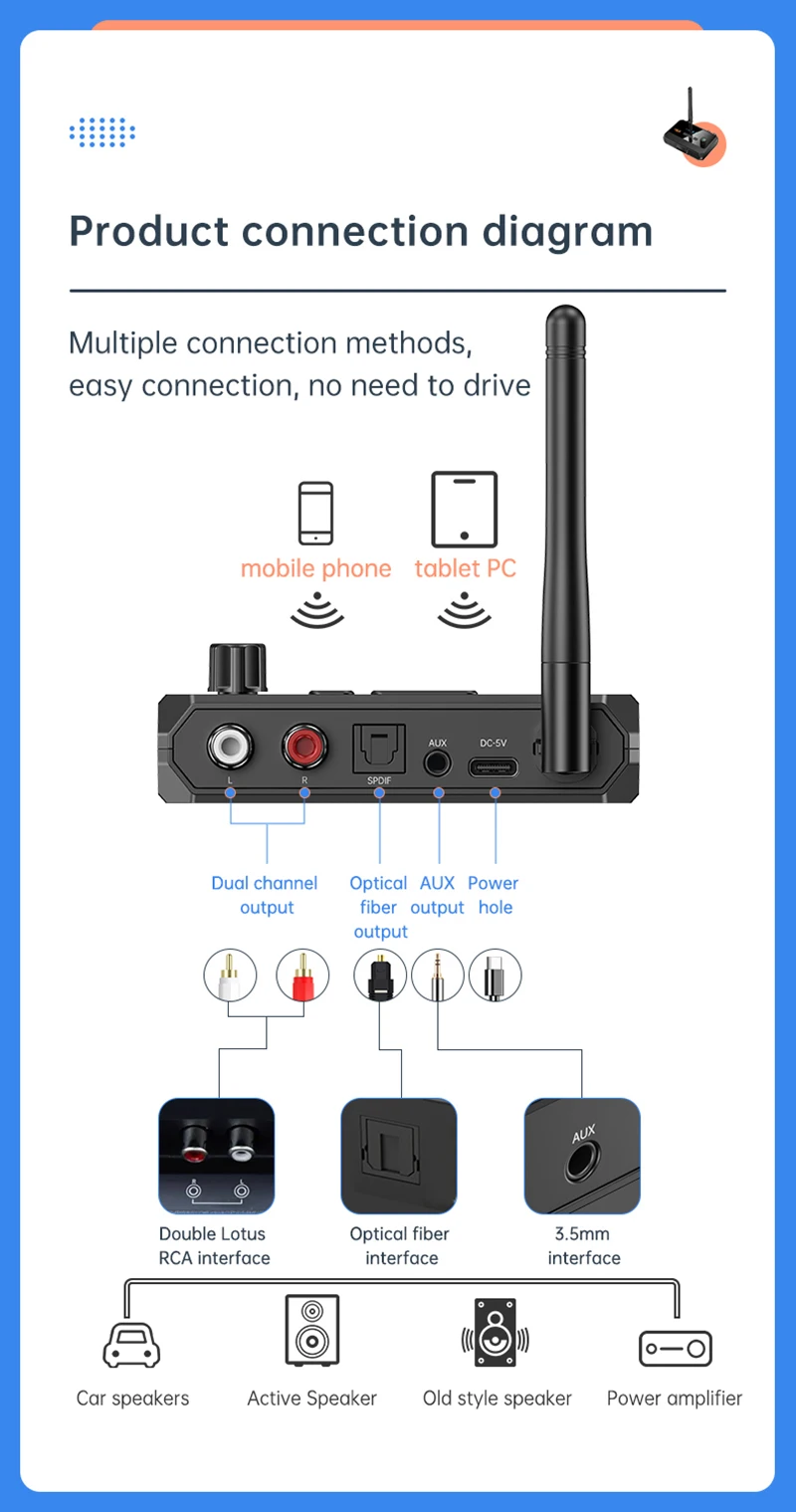 Product connection diagram

Multiple connection methods, easy connection, no need to drive

mobile phone

tablet PC

L

R

SPDIF

AUX

DC-5V

Dual channel output

Optical fiber output

AUX output

Power hole

AUX

Double Lotus RCA interface

Optical fiber interface

3.5mm interface

Car speakers

Active Speaker

Old style speaker

Power amplifier