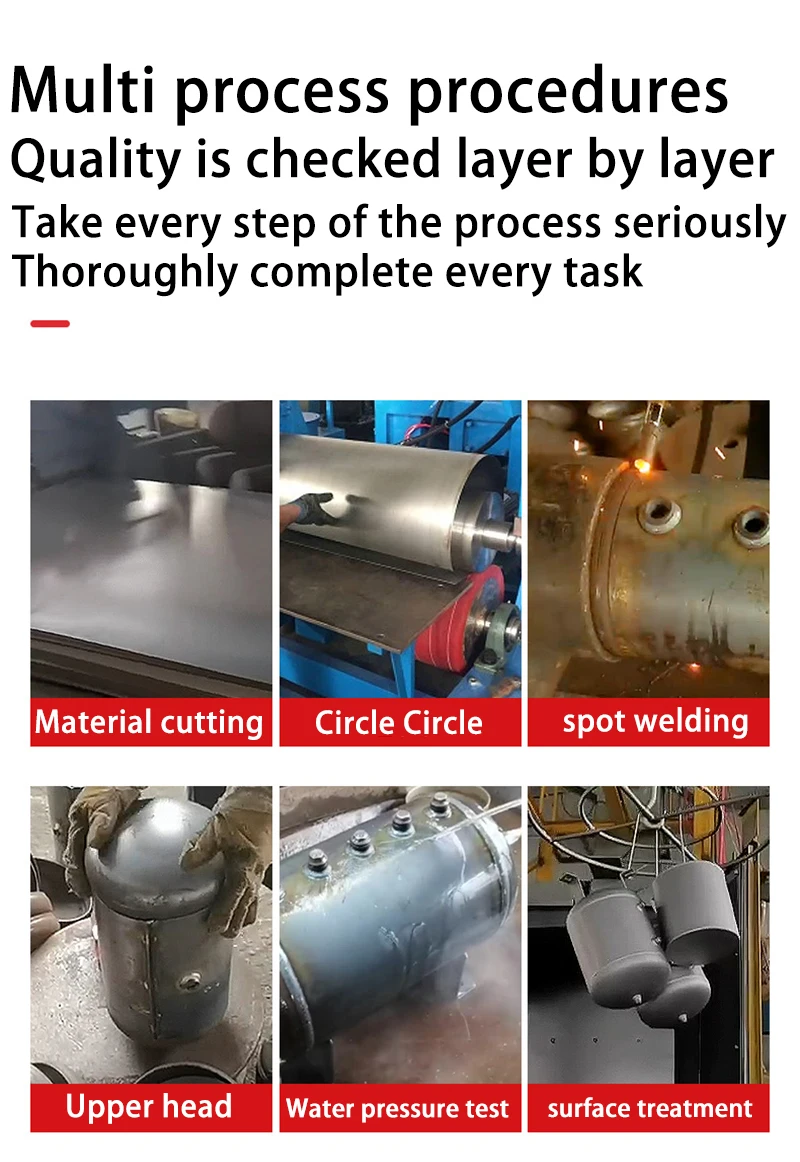 Multi process procedures
Quality is checked layer by layer
Take every step of the process seriously
Thoroughly complete every task

Material cutting

Circle Circle

spot welding

Upper head

Water pressure test

surface treatment