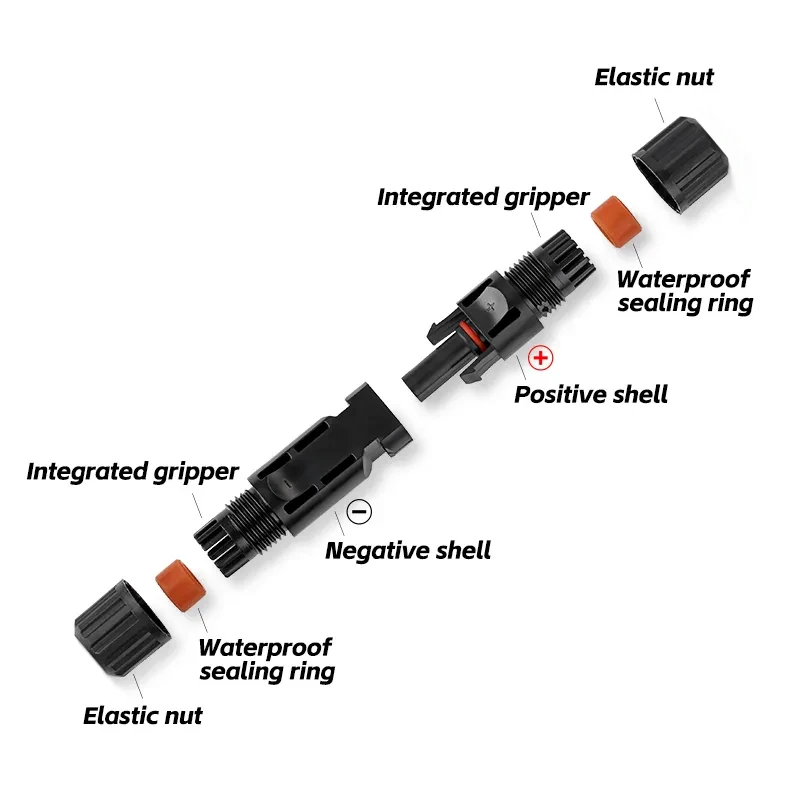 Elastic nut

Integrated gripper

Waterproof sealing ring

+

Positive shell

Integrated gripper

−

Negative shell

Waterproof sealing ring

Elastic nut