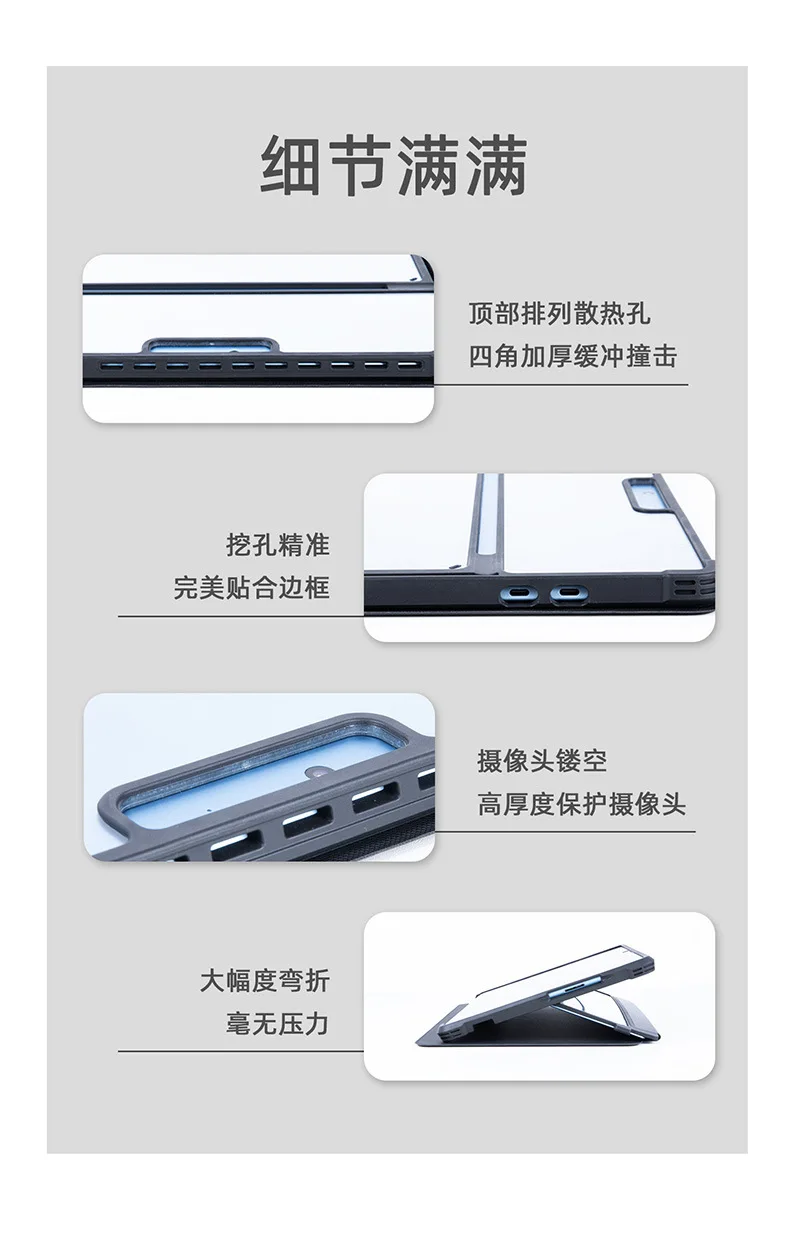 细节满满

顶部排列散热孔
四角加厚缓冲撞击

挖孔精准
完美贴合边框

摄像头镂空
高厚度保护摄像头

大幅度弯折
毫无压力