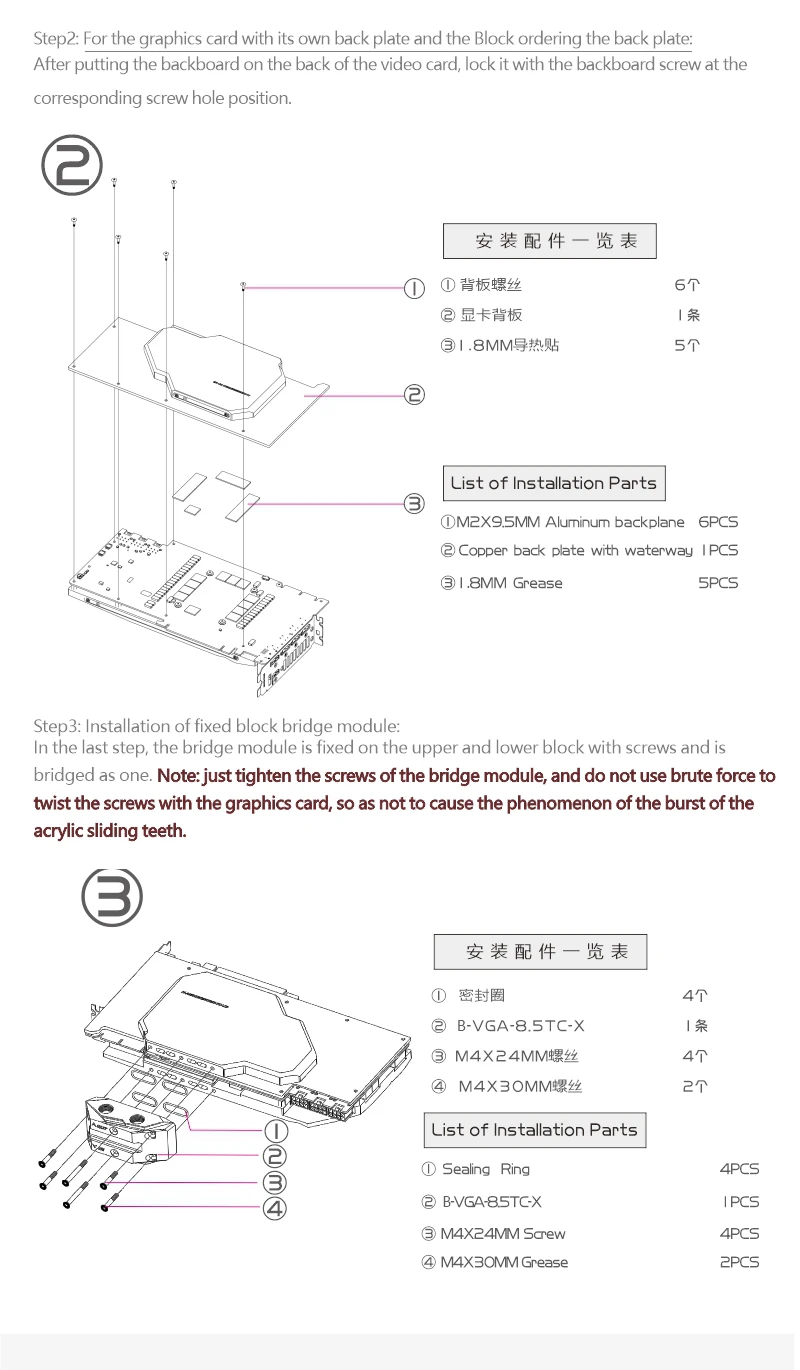 Step2: For the graphics card with its own back plate and the Block ordering the back plate:
After putting the backboard on the back of the video card, lock it with the backboard screw at the corresponding screw hole position.

②

①
②
③

安装配件一览表

| | |
|---|---|
| ① 背板螺丝 | 6个 |
| ② 显卡背板 | 1条 |
| ③ 1.8MM导热贴 | 5个 |

List of Installation Parts

| | |
|---|---|
| ①M2X9.5MM Aluminum backplane | 6PCS |
| ② Copper back plate with waterway | 1PCS |
| ③ 1.8MM Grease | 5PCS |

Step3: Installation of fixed block bridge module:
In the last step, the bridge module is fixed on the upper and lower block with screws and is bridged as one. Note: just tighten the screws of the bridge module, and do not use brute force to twist the screws with the graphics card, so as not to cause the phenomenon of the burst of the acrylic sliding teeth.

③

①
②
③
④

安装配件一览表

| | |
|---|---|
| ① 密封圈 | 4个 |
| ② B-VGA-8.5TC-X | 1条 |
| ③ M4X24MM螺丝 | 4个 |
| ④ M4X30MM螺丝 | 2个 |

List of Installation Parts

| | |
|---|---|
| ① Sealing Ring | 4PCS |
| ② B-VGA-8.5TC-X | 1PCS |
| ③ M4X24MM Screw | 4PCS |
| ④ M4X30MM Grease | 2PCS |