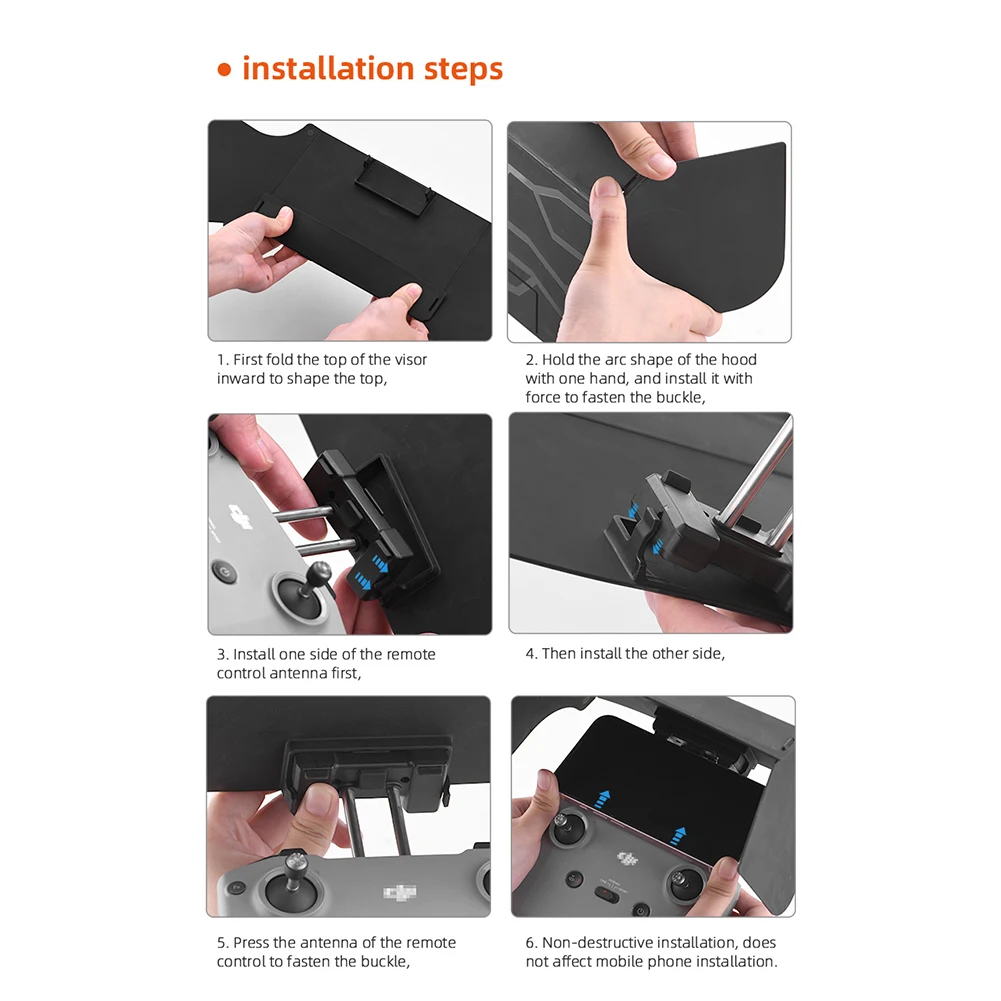 • installation steps

1. First fold the top of the visor inward to shape the top,

2. Hold the arc shape of the hood with one hand, and install it with force to fasten the buckle,

3. Install one side of the remote control antenna first,

4. Then install the other side,

5. Press the antenna of the remote control to fasten the buckle,

6. Non-destructive installation, does not affect mobile phone installation.