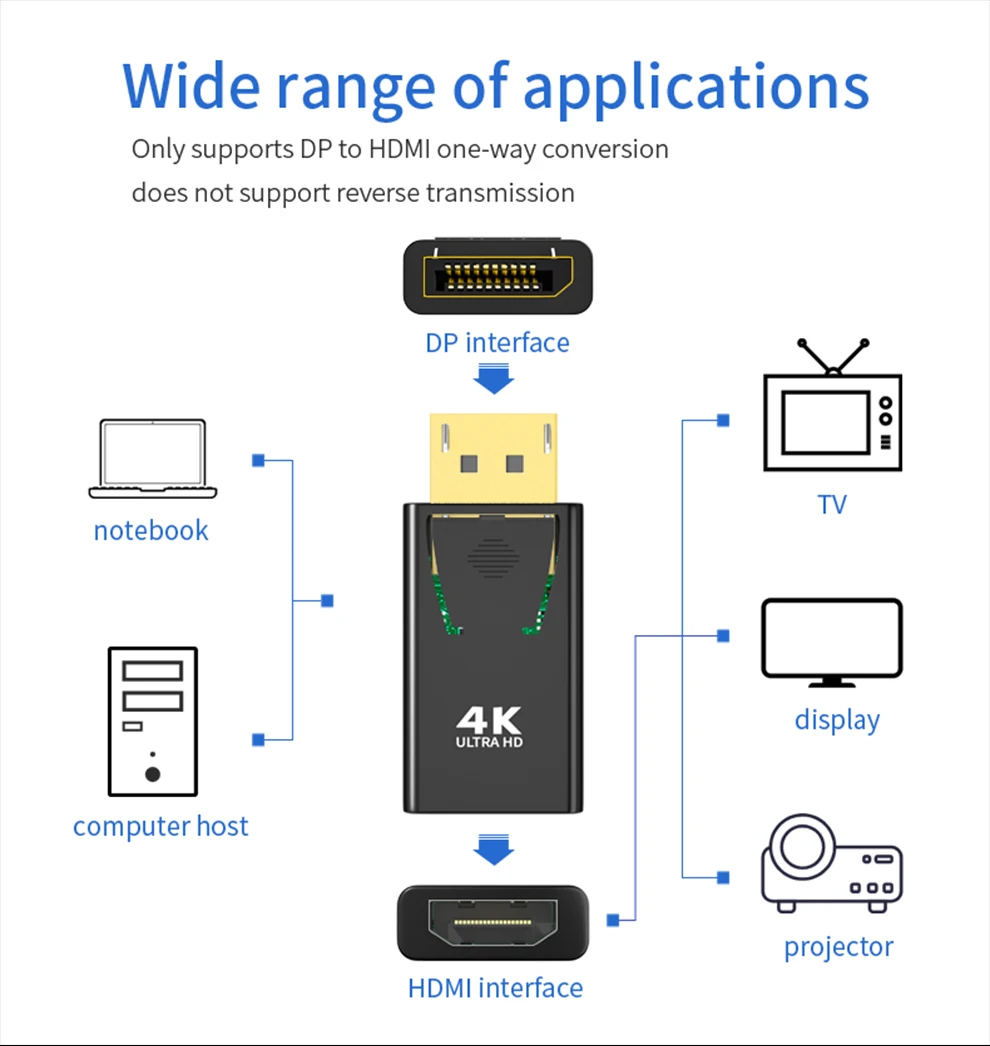 Wide range of applications

Only supports DP to HDMI one-way conversion
does not support reverse transmission

DP interface

notebook

computer host

4K
ULTRA HD

HDMI interface

TV

display

projector