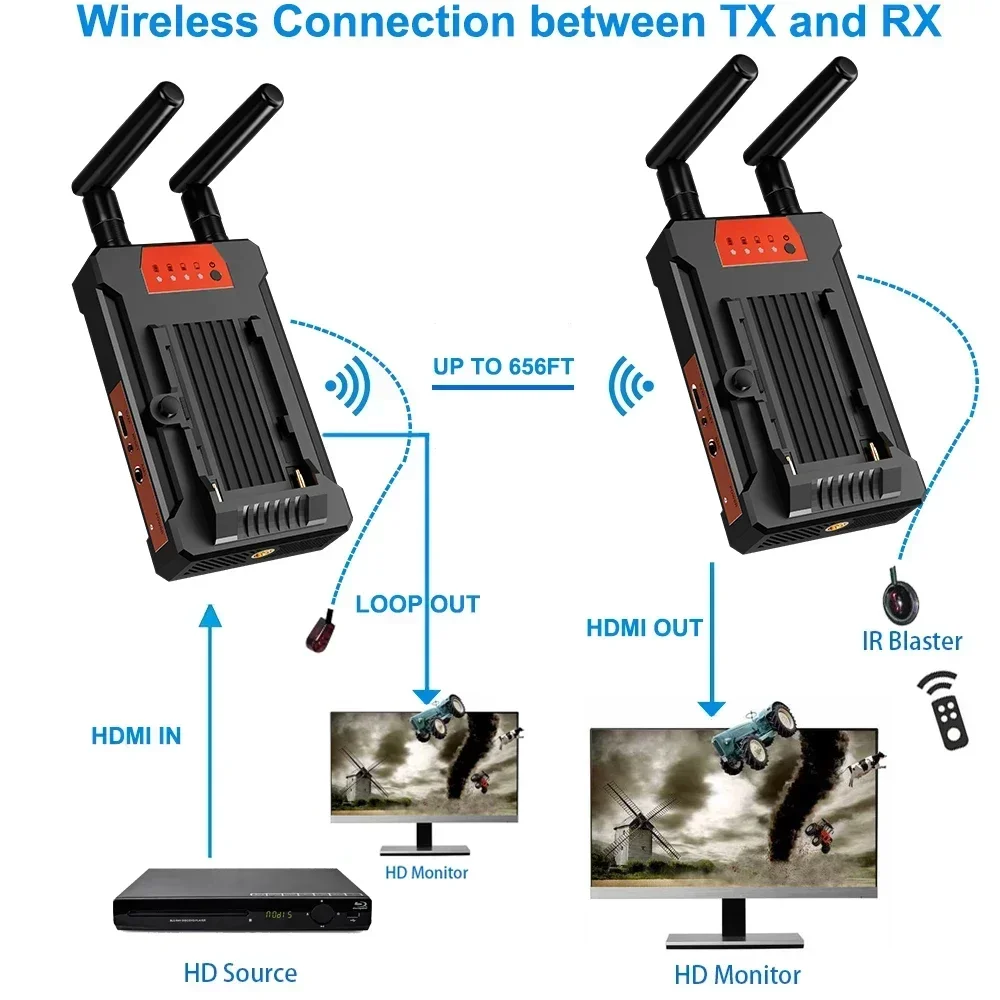 Wireless Connection between TX and RX

UP TO 656FT

LOOP OUT

HDMI OUT

IR Blaster

HDMI IN

HD Monitor

HD Source

HD Monitor