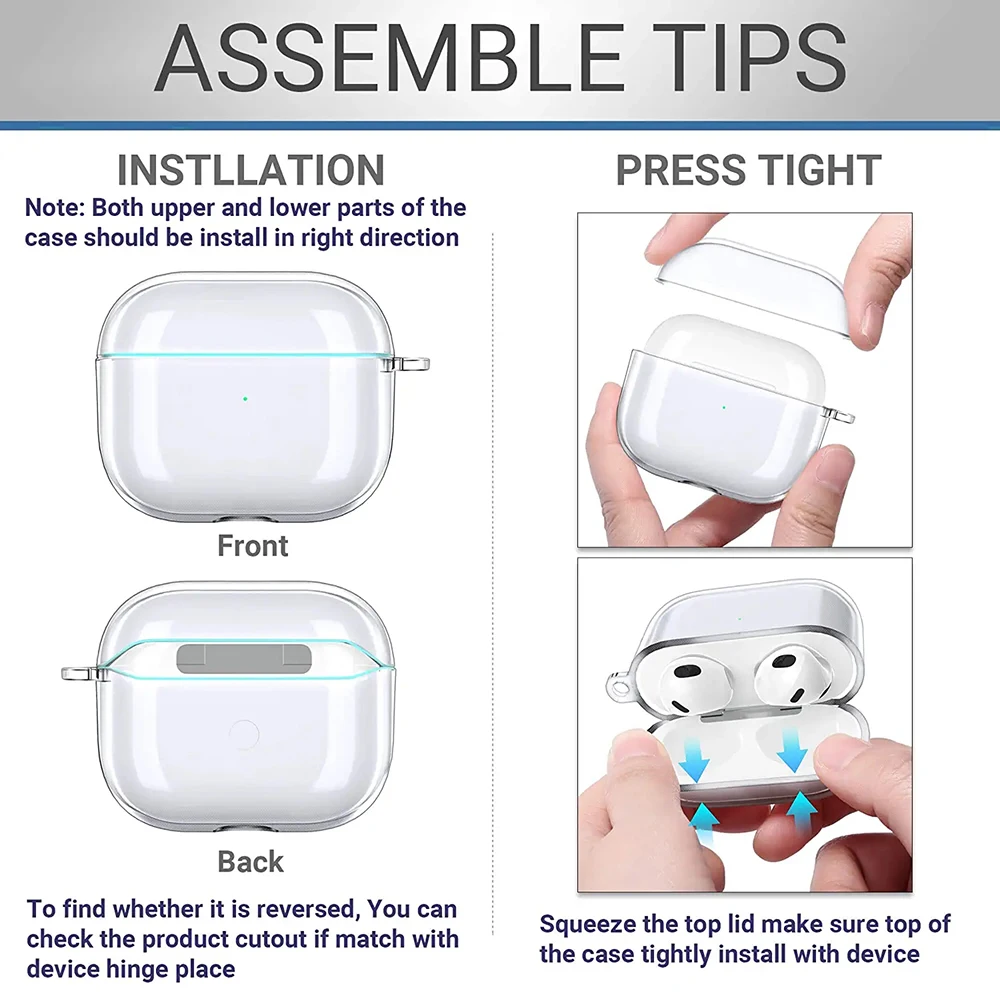 ASSEMBLE TIPS

INSTLLATION

Note: Both upper and lower parts of the case should be install in right direction

Front

Back

To find whether it is reversed, You can check the product cutout if match with device hinge place

PRESS TIGHT

Squeeze the top lid make sure top of the case tightly install with device