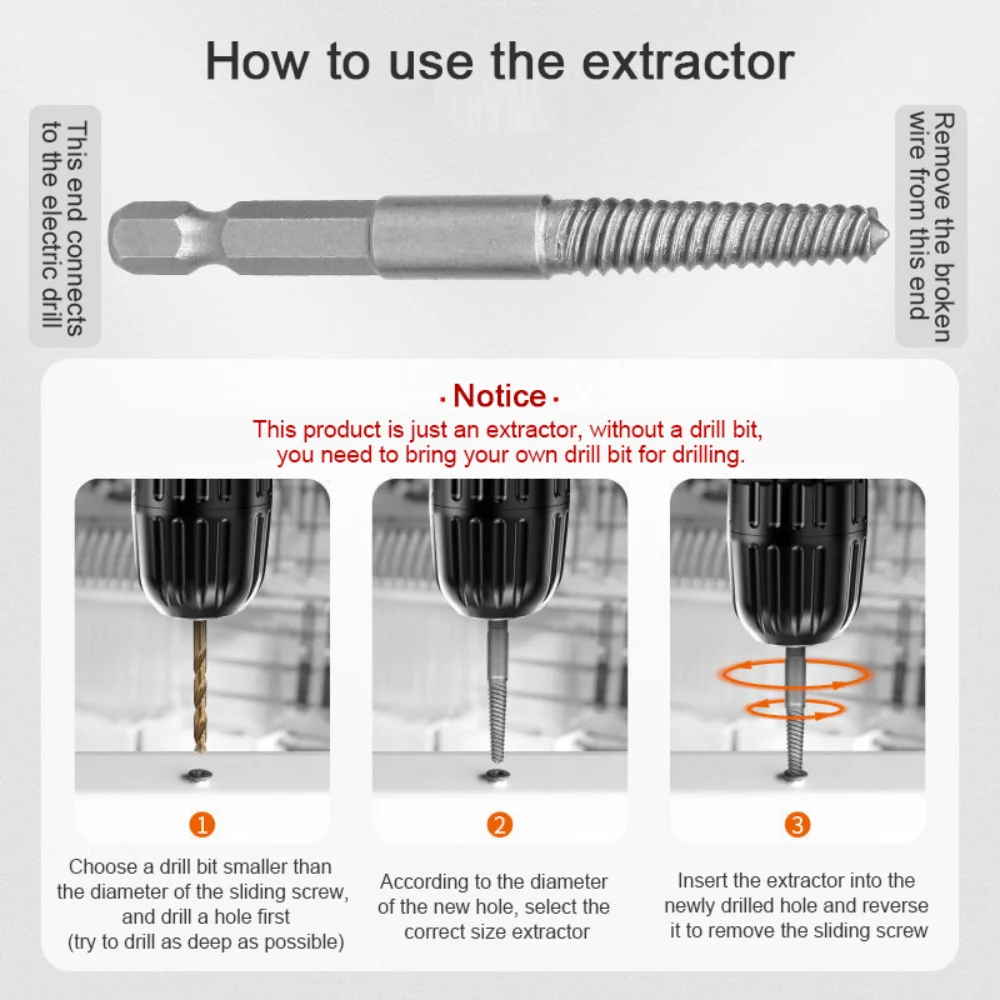 How to use the extractor

This end connects to the electric drill

Remove the broken wire from this end

· Notice ·
This product is just an extractor, without a drill bit, you need to bring your own drill bit for drilling.

1
Choose a drill bit smaller than the diameter of the sliding screw, and drill a hole first (try to drill as deep as possible)

2
According to the diameter of the new hole, select the correct size extractor

3
Insert the extractor into the newly drilled hole and reverse it to remove the sliding screw