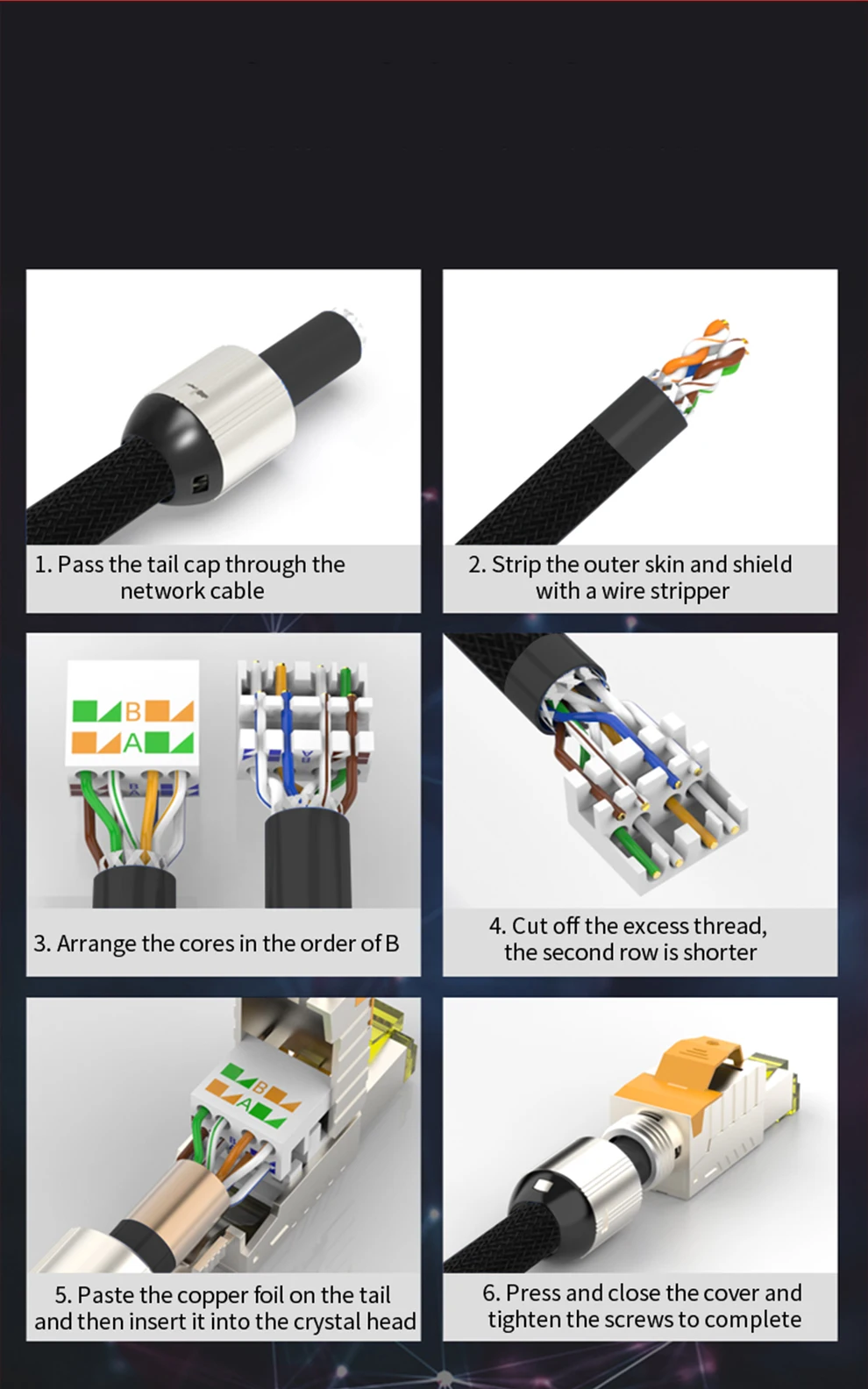 1. Pass the tail cap through the network cable

2. Strip the outer skin and shield with a wire stripper

B
A

3. Arrange the cores in the order of B

4. Cut off the excess thread, the second row is shorter

B
A

5. Paste the copper foil on the tail and then insert it into the crystal head

6. Press and close the cover and tighten the screws to complete