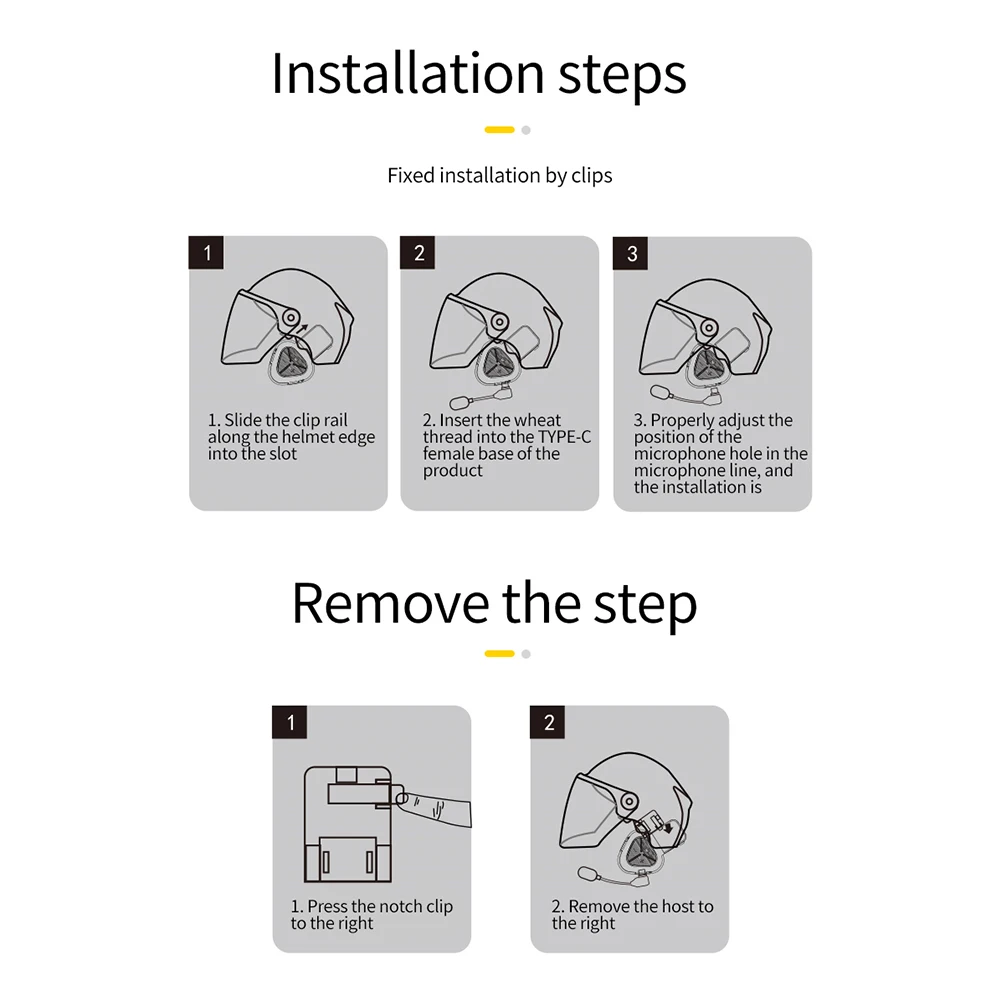 Installation steps

Fixed installation by clips

1

1. Slide the clip rail along the helmet edge into the slot

2

2. Insert the wheat thread into the TYPE-C female base of the product

3

3. Properly adjust the position of the microphone hole in the microphone line, and the installation is

Remove the step

1

1. Press the notch clip to the right

2

2. Remove the host to the right