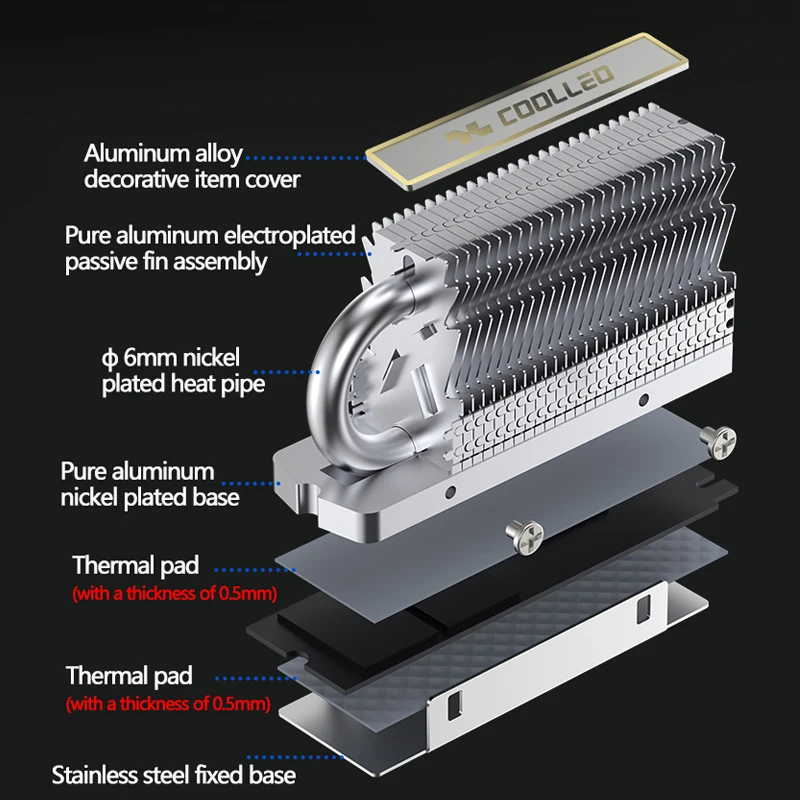 COOLLEO

Aluminum alloy decorative item cover

Pure aluminum electroplated passive fin assembly

ϕ 6mm nickel plated heat pipe

Pure aluminum nickel plated base

Thermal pad
(with a thickness of 0.5mm)

Thermal pad
(with a thickness of 0.5mm)

Stainless steel fixed base