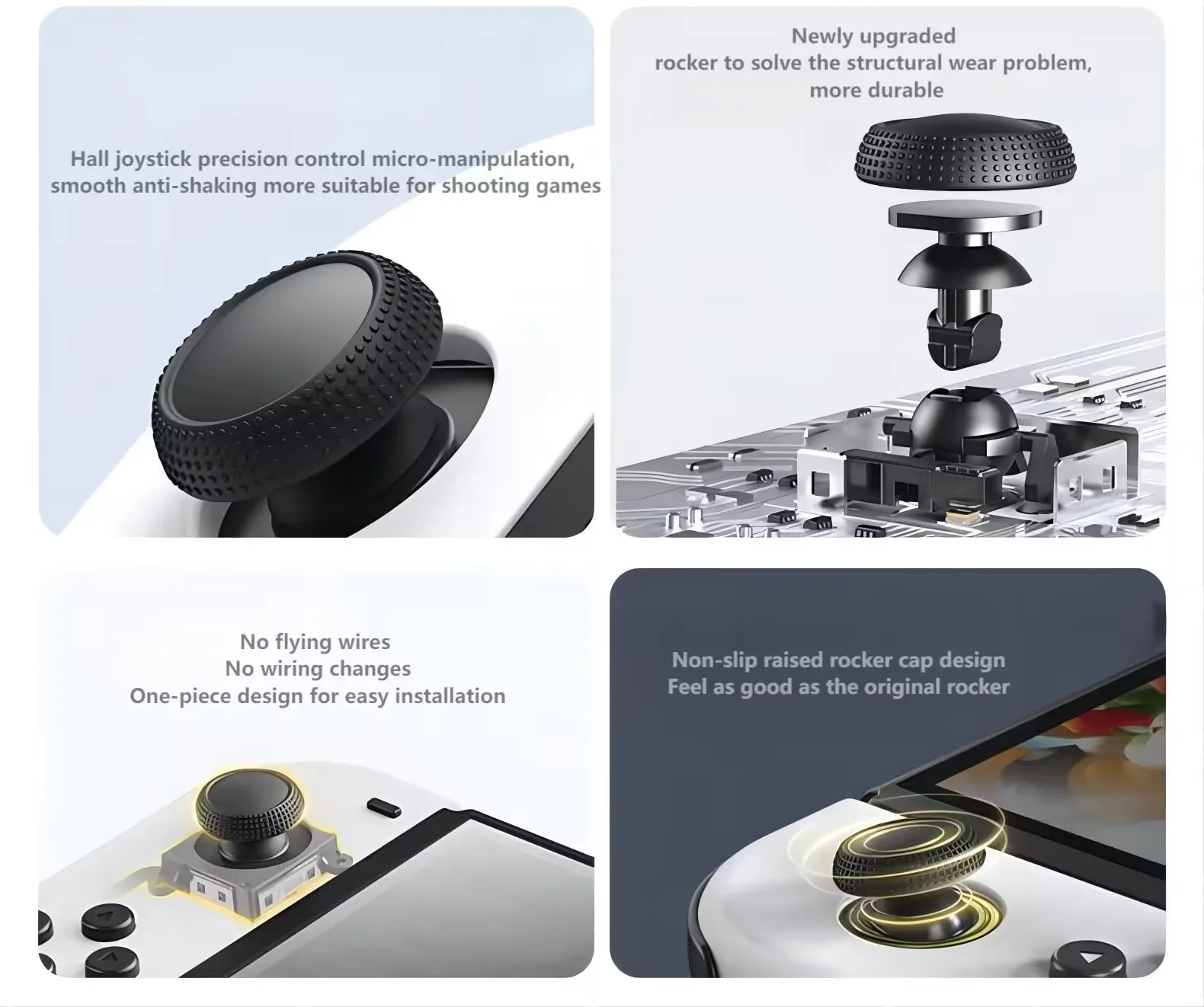 Hall joystick precision control micro-manipulation, smooth anti-shaking more suitable for shooting games

Newly upgraded
rocker to solve the structural wear problem,
more durable

No flying wires
No wiring changes
One-piece design for easy installation

Non-slip raised rocker cap design
Feel as good as the original rocker