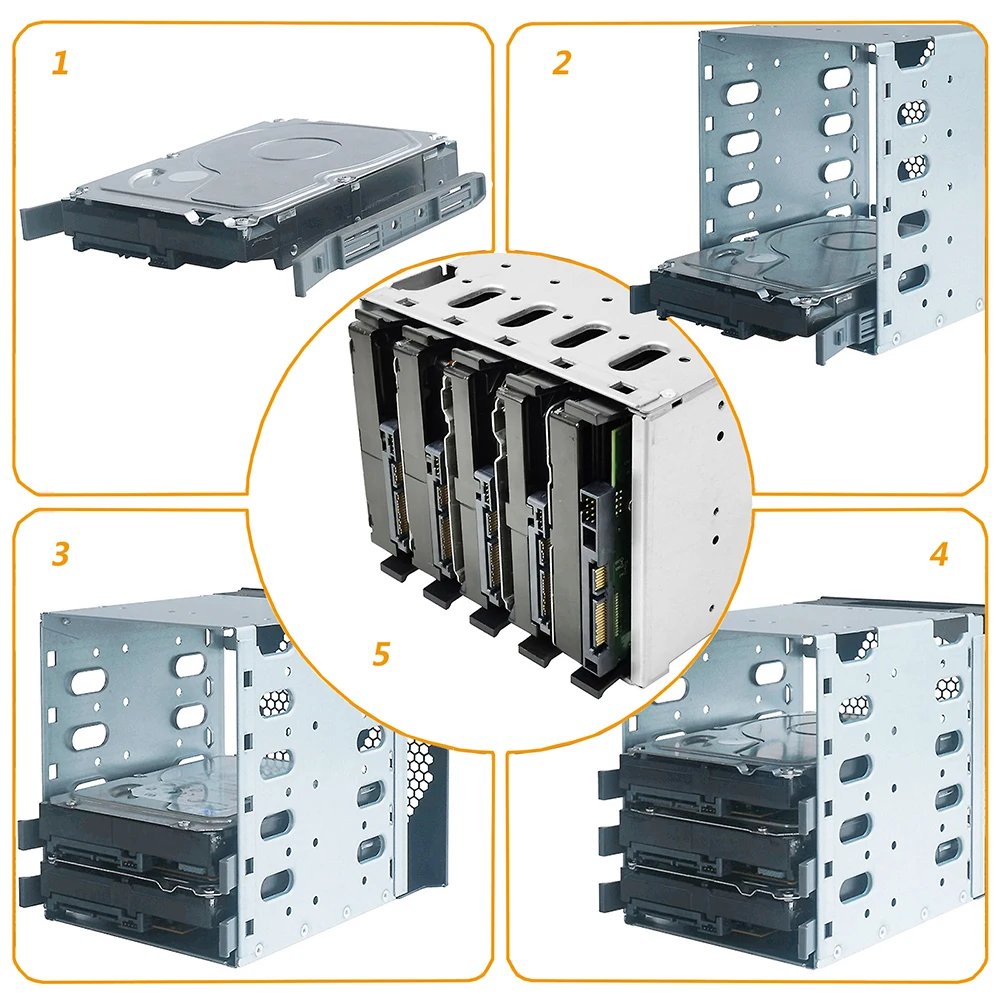 1

2

3

4

5