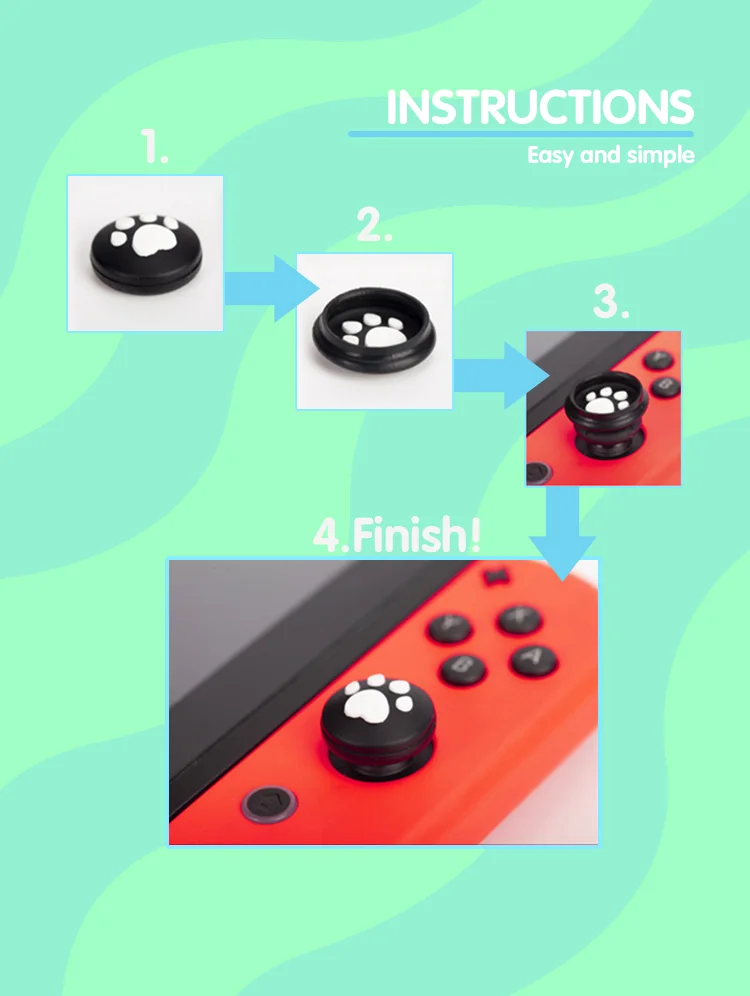 INSTRUCTIONS
Easy and simple

1.

2.

3.

4.Finish!