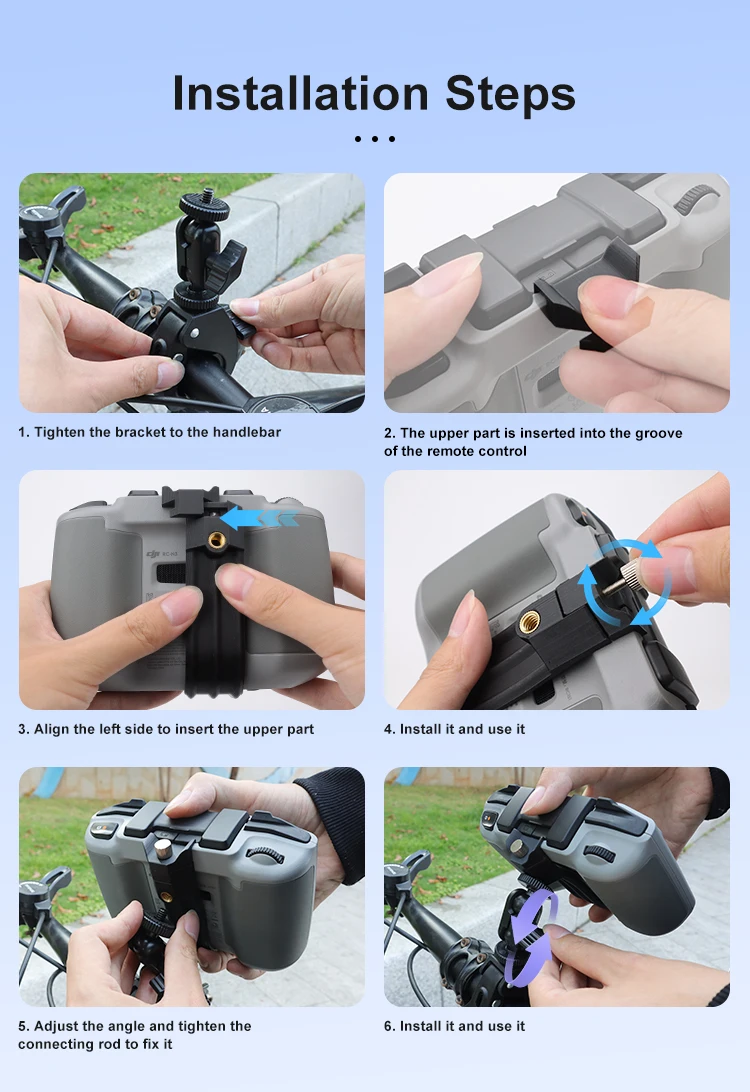 Installation Steps

1. Tighten the bracket to the handlebar

2. The upper part is inserted into the groove of the remote control

3. Align the left side to insert the upper part

4. Install it and use it

5. Adjust the angle and tighten the connecting rod to fix it

6. Install it and use it