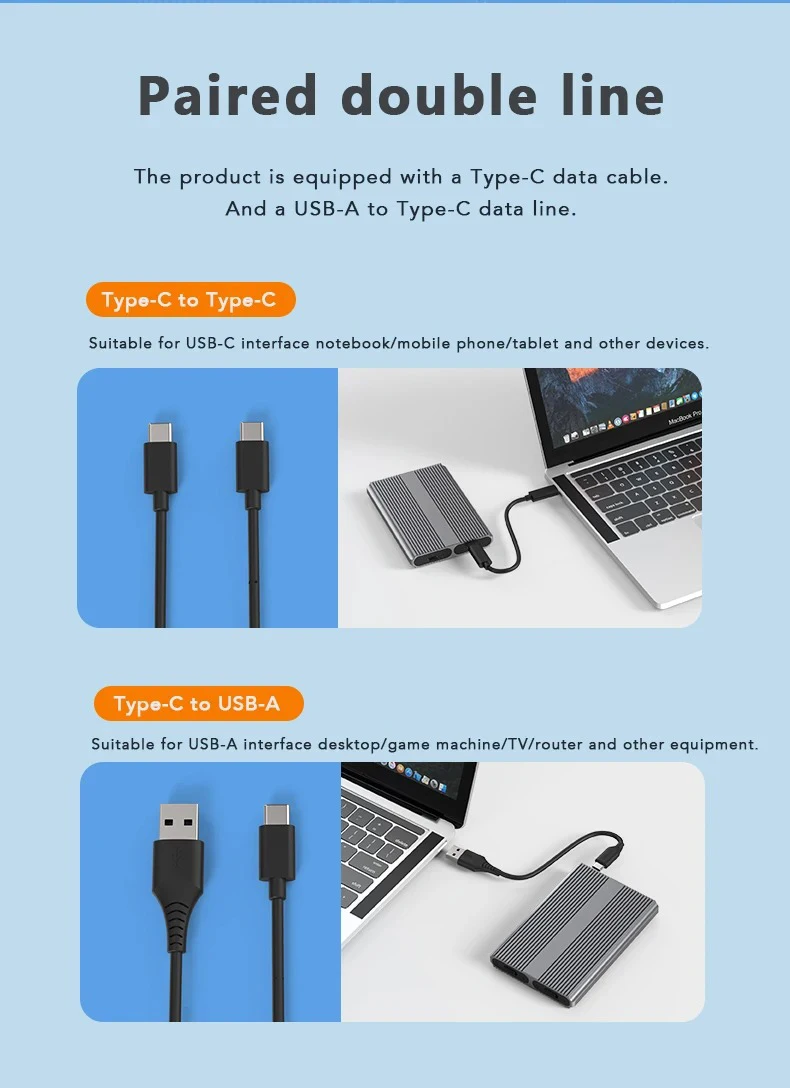 Paired double line

The product is equipped with a Type-C data cable.
And a USB-A to Type-C data line.

Type-C to Type-C

Suitable for USB-C interface notebook/mobile phone/tablet and other devices.

MacBook Pro

Type-C to USB-A

Suitable for USB-A interface desktop/game machine/TV/router and other equipment.