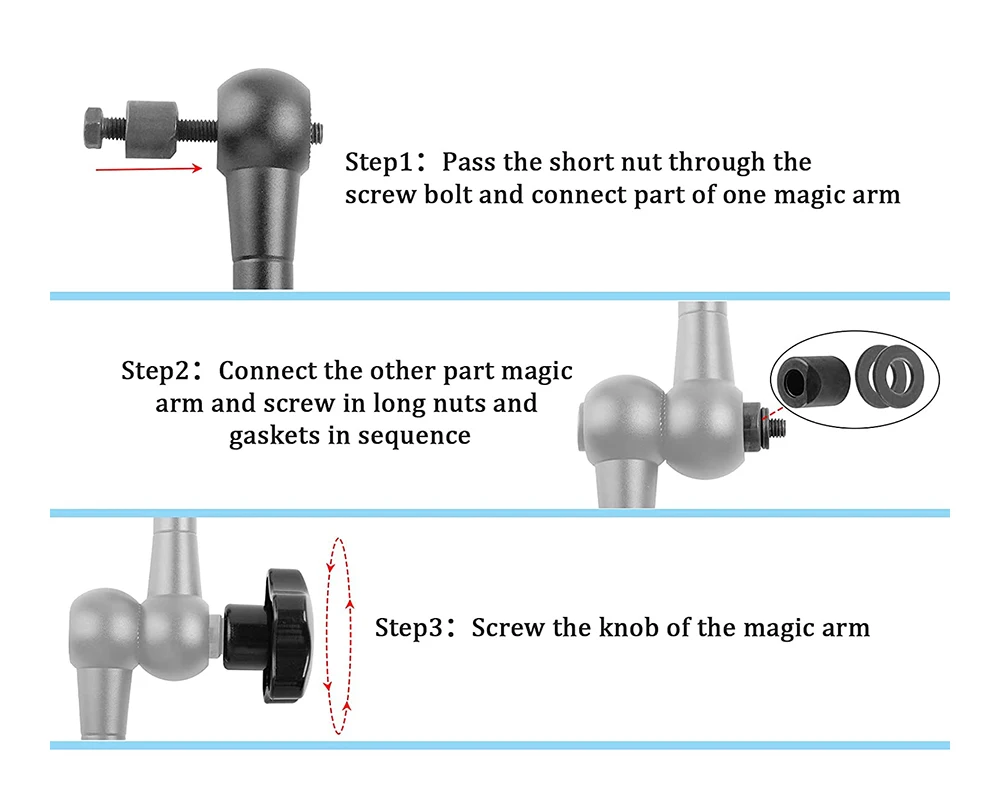 Step1：Pass the short nut through the screw bolt and connect part of one magic arm

Step2：Connect the other part magic arm and screw in long nuts and gaskets in sequence

Step3：Screw the knob of the magic arm