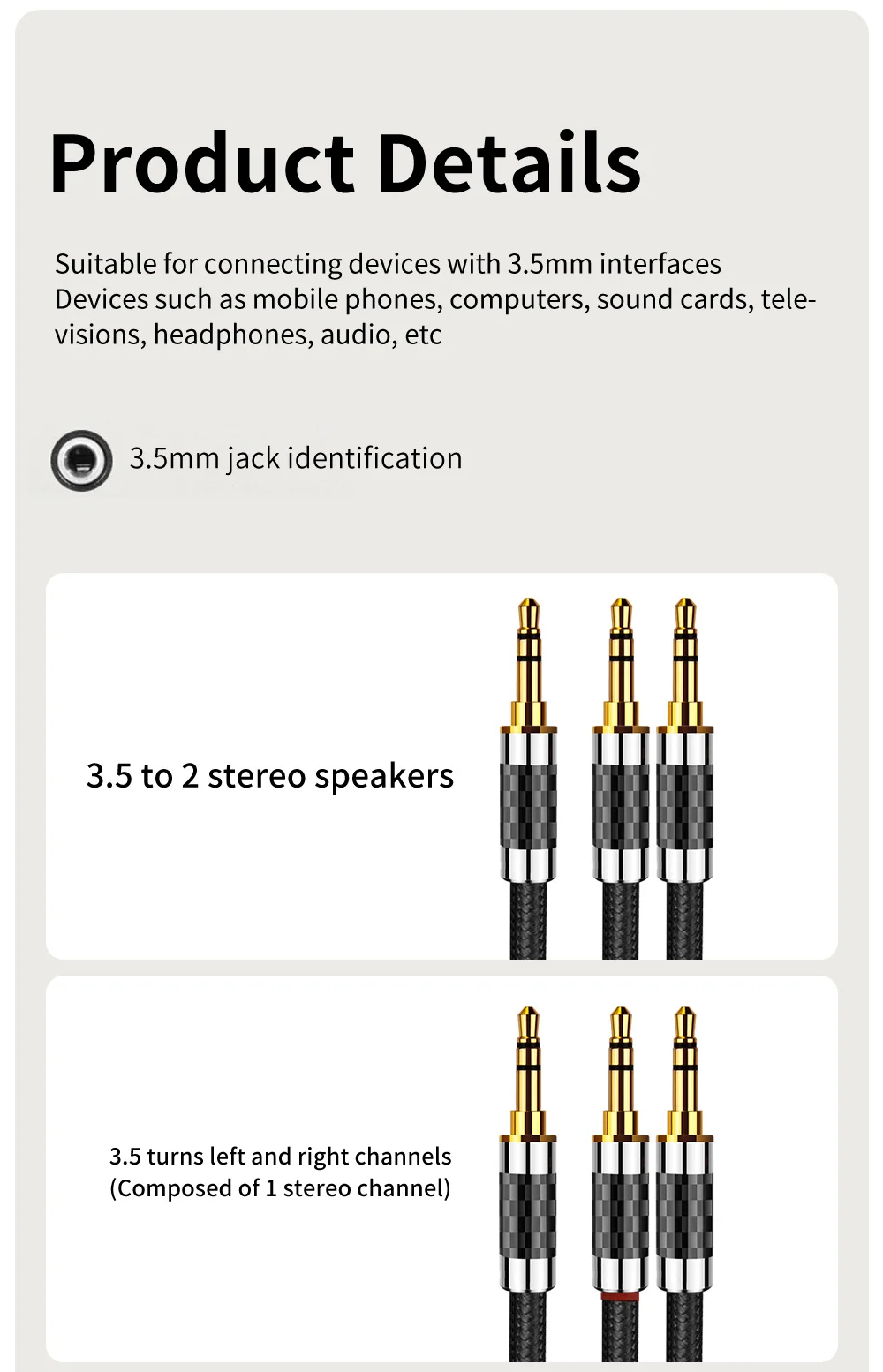 Product Details

Suitable for connecting devices with 3.5mm interfaces
Devices such as mobile phones, computers, sound cards, televisions, headphones, audio, etc

3.5mm jack identification

3.5 to 2 stereo speakers

3.5 turns left and right channels
(Composed of 1 stereo channel)