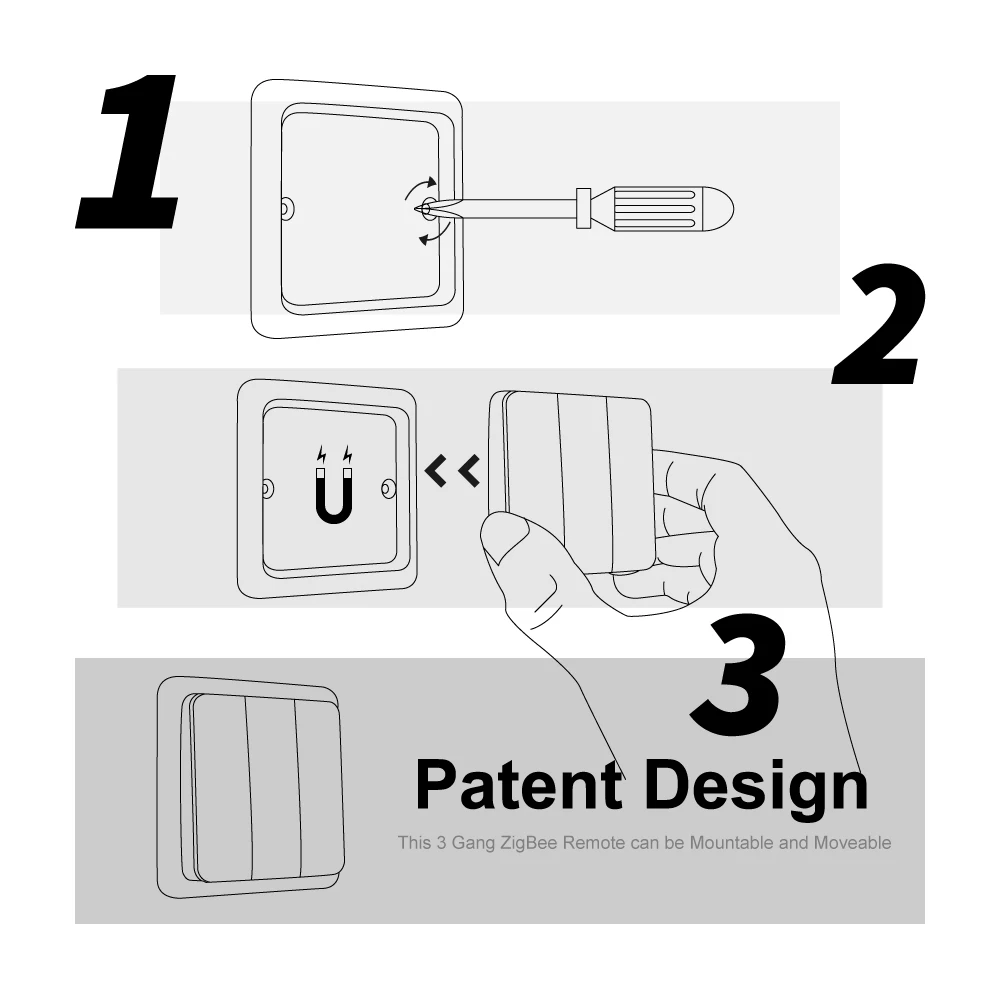 1

2

3

Patent Design

This 3 Gang ZigBee Remote can be Mountable and Moveable