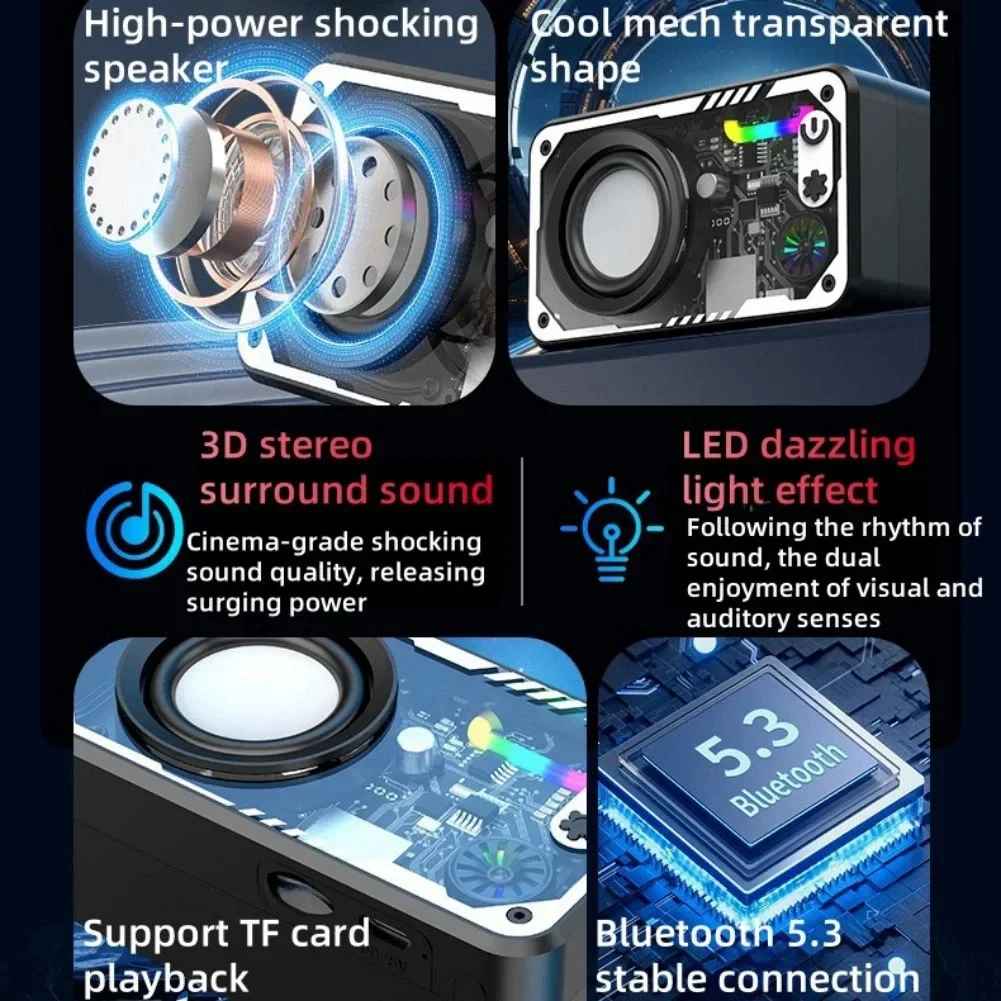 High-power shocking speaker

Cool mech transparent shape

3D stereo surround sound

Cinema-grade shocking sound quality, releasing surging power

LED dazzling light effect

Following the rhythm of sound, the dual enjoyment of visual and auditory senses

5.3 Bluetooth

Support TF card playback

Bluetooth 5.3 stable connection