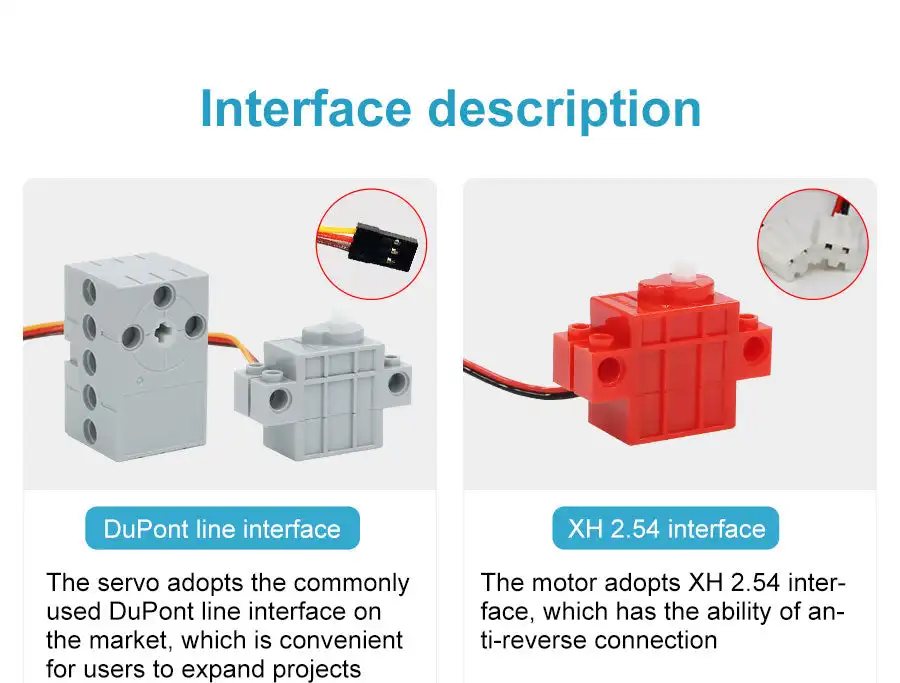 Interface description

DuPont line interface

The servo adopts the commonly used DuPont line interface on the market, which is convenient for users to expand projects

XH 2.54 interface

The motor adopts XH 2.54 interface, which has the ability of anti-reverse connection