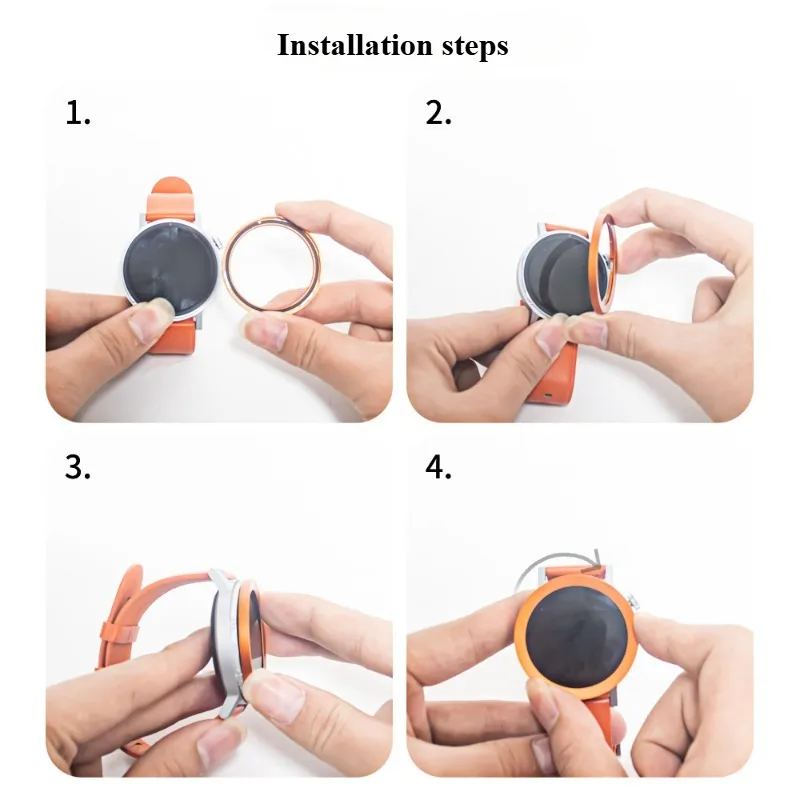 Installation steps

1.

2.

3.

4.