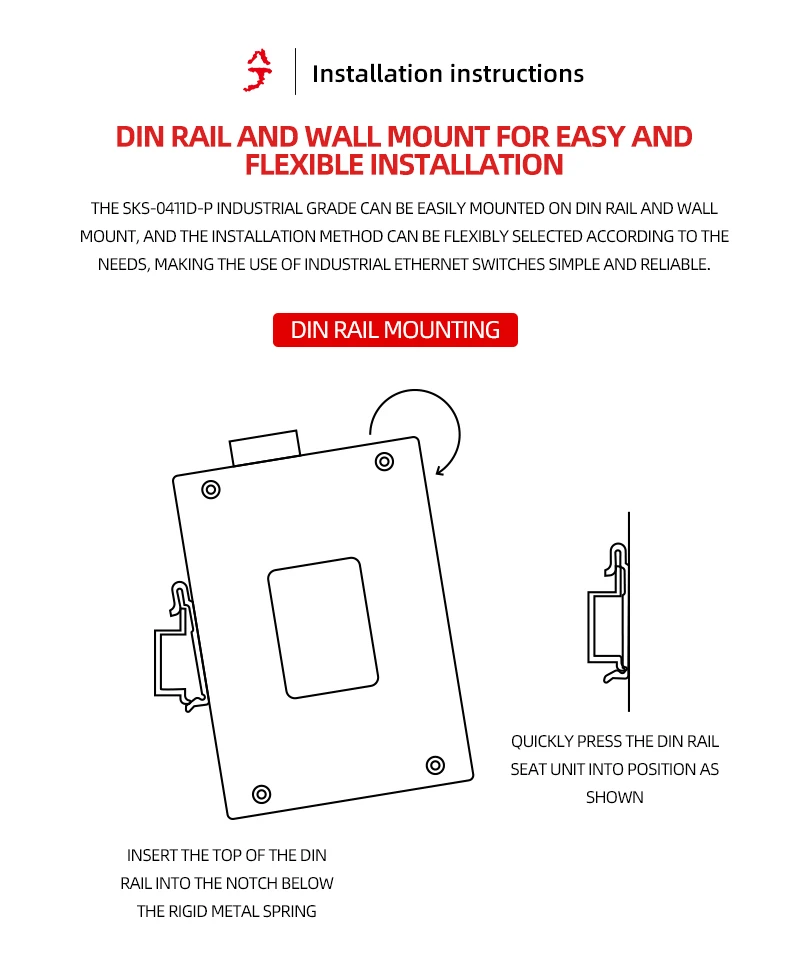 Installation instructions

DIN RAIL AND WALL MOUNT FOR EASY AND FLEXIBLE INSTALLATION

THE SKS-0411D-P INDUSTRIAL GRADE CAN BE EASILY MOUNTED ON DIN RAIL AND WALL MOUNT, AND THE INSTALLATION METHOD CAN BE FLEXIBLY SELECTED ACCORDING TO THE NEEDS, MAKING THE USE OF INDUSTRIAL ETHERNET SWITCHES SIMPLE AND RELIABLE.

DIN RAIL MOUNTING

QUICKLY PRESS THE DIN RAIL SEAT UNIT INTO POSITION AS SHOWN

INSERT THE TOP OF THE DIN RAIL INTO THE NOTCH BELOW THE RIGID METAL SPRING