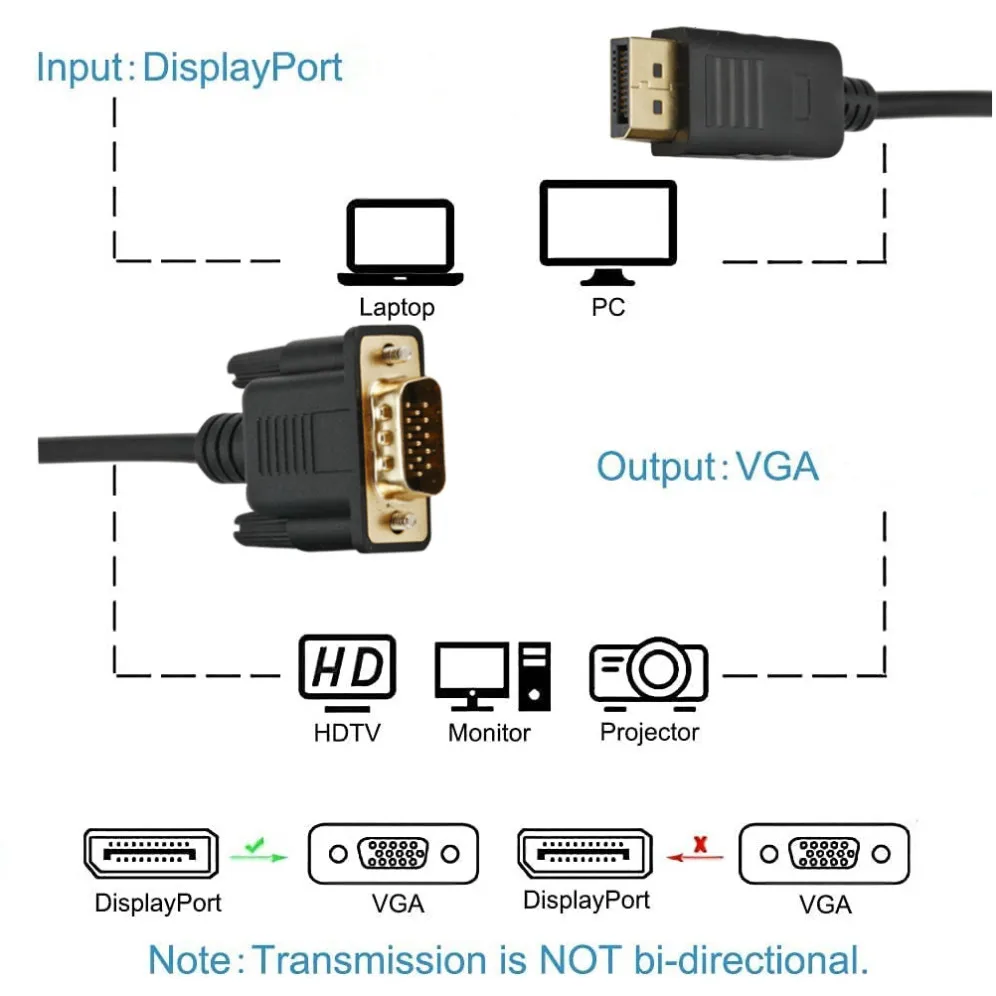 Input: DisplayPort

Laptop

PC

Output: VGA

HD

HDTV

Monitor

Projector

DisplayPort

VGA

DisplayPort

x

VGA

Note: Transmission is NOT bi-directional.