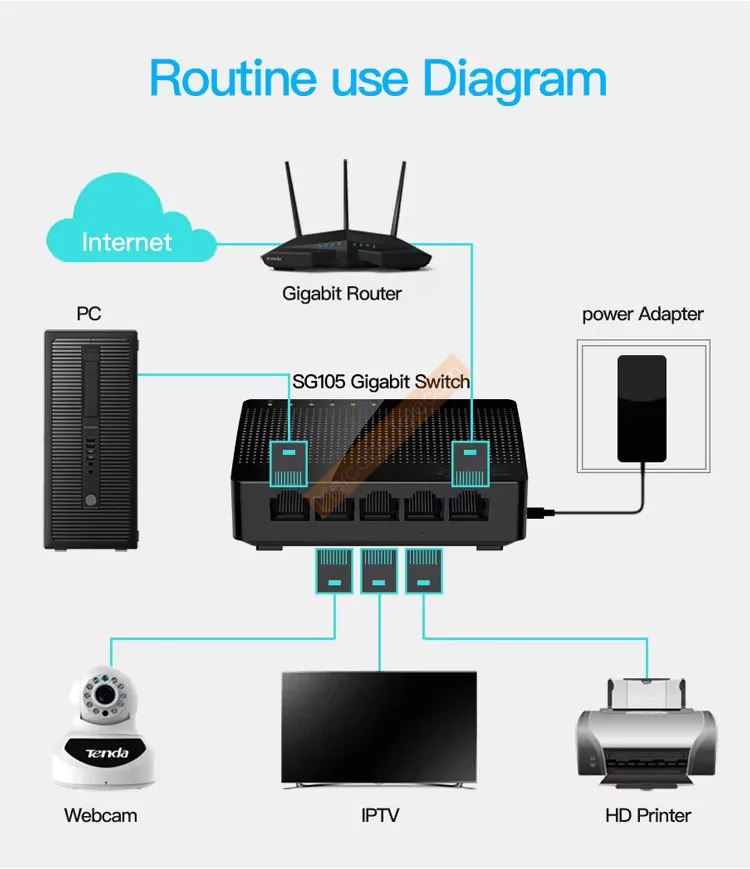 Routine use Diagram

Internet

Gigabit Router

PC

power Adapter

SG105 Gigabit Switch

Tenda

Webcam

IPTV

HD Printer