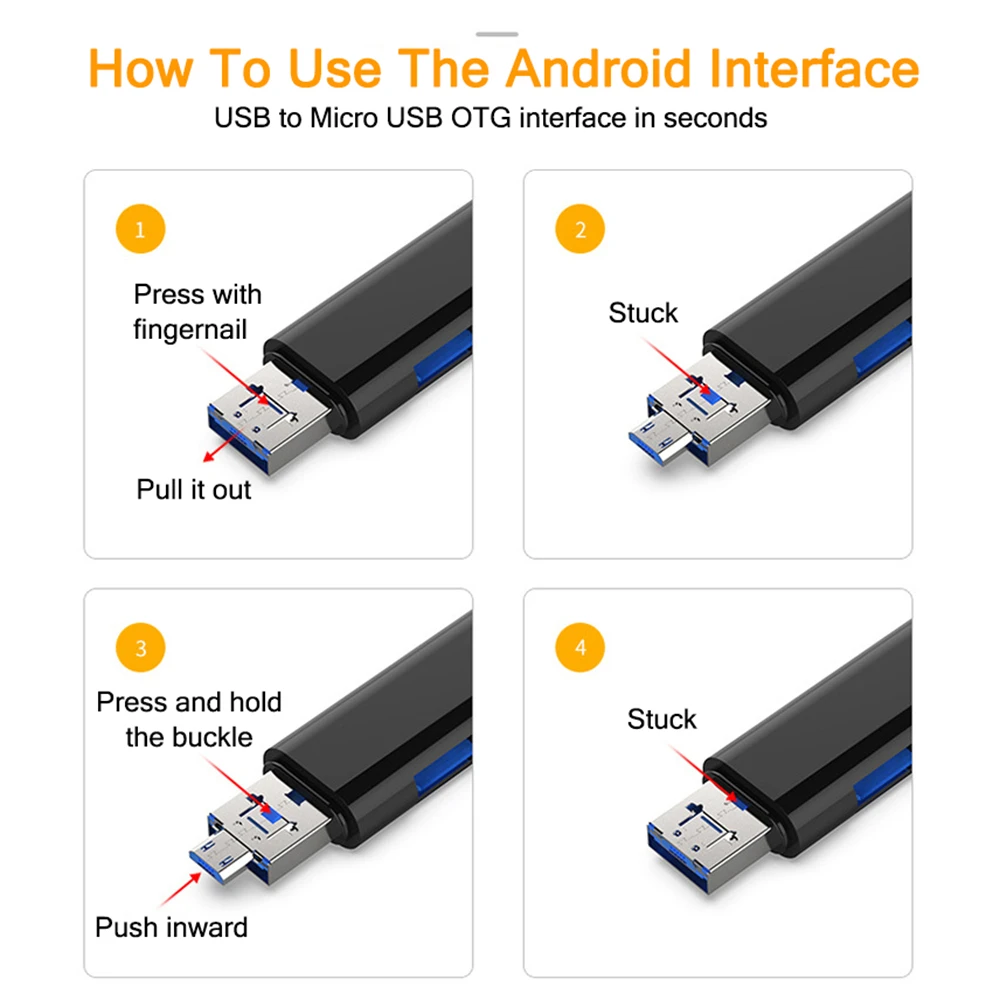 How To Use The Android Interface

USB to Micro USB OTG interface in seconds

1

Press with fingernail

Pull it out

2

Stuck

3

Press and hold the buckle

Push inward

4

Stuck