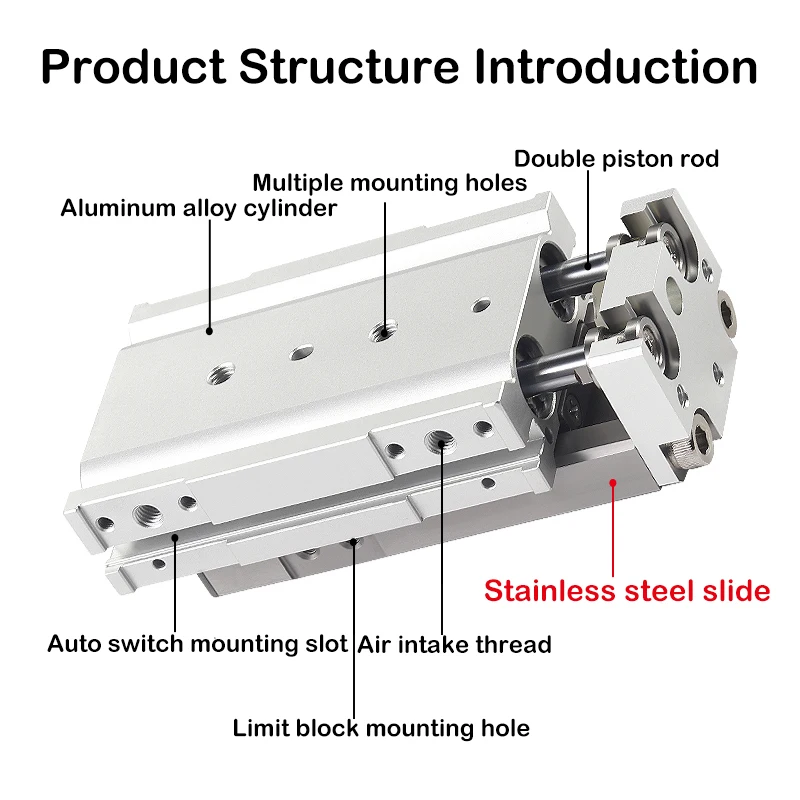 Product Structure Introduction

Double piston rod

Multiple mounting holes

Aluminum alloy cylinder

Stainless steel slide

Auto switch mounting slot

Air intake thread

Limit block mounting hole