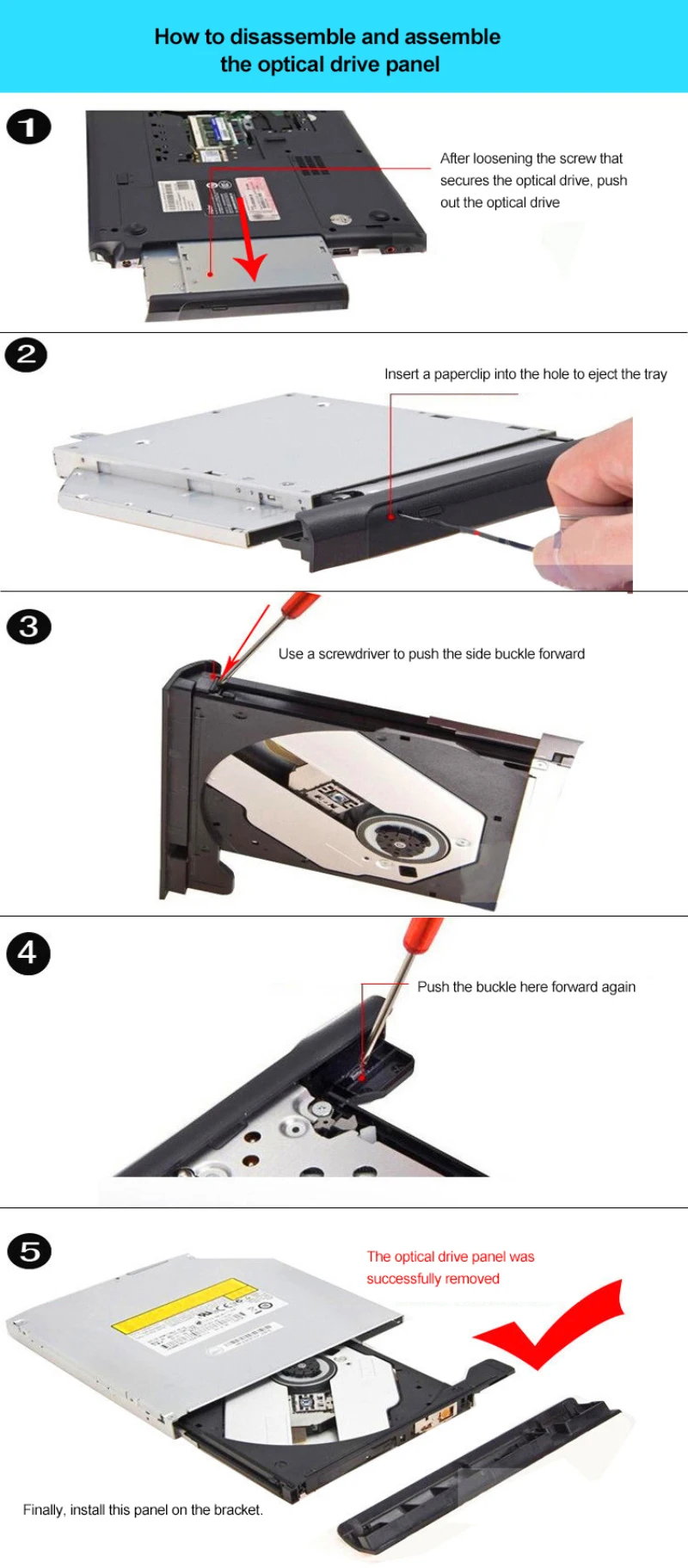 How to disassemble and assemble the optical drive panel

1

After loosening the screw that secures the optical drive, push out the optical drive

2

Insert a paperclip into the hole to eject the tray

3

Use a screwdriver to push the side buckle forward

4

Push the buckle here forward again

5

The optical drive panel was successfully removed

Finally, install this panel on the bracket.