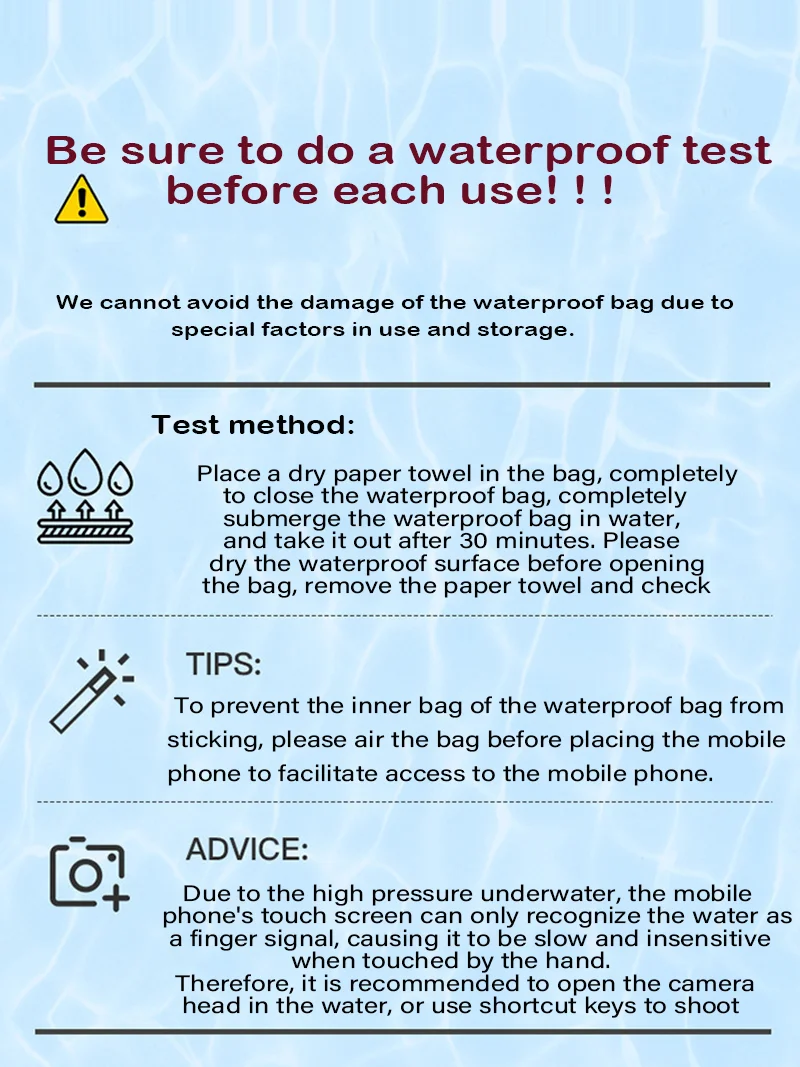 Be sure to do a waterproof test before each use! ! !

We cannot avoid the damage of the waterproof bag due to special factors in use and storage.

Test method:

Place a dry paper towel in the bag, completely to close the waterproof bag, completely submerge the waterproof bag in water, and take it out after 30 minutes. Please dry the waterproof surface before opening the bag, remove the paper towel and check

TIPS:

To prevent the inner bag of the waterproof bag from sticking, please air the bag before placing the mobile phone to facilitate access to the mobile phone.

ADVICE:

Due to the high pressure underwater, the mobile phone's touch screen can only recognize the water as a finger signal, causing it to be slow and insensitive when touched by the hand.
Therefore, it is recommended to open the camera head in the water, or use shortcut keys to shoot