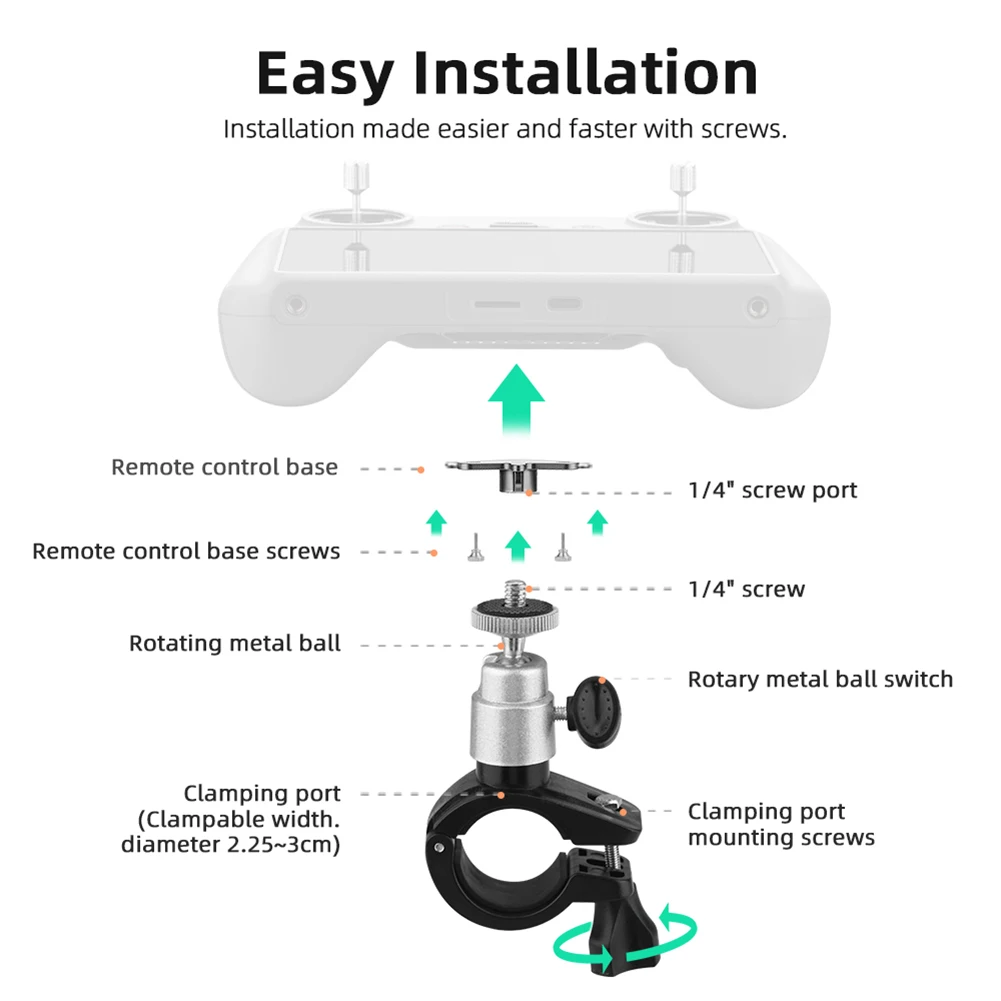 Easy Installation

Installation made easier and faster with screws.

Remote control base

1/4" screw port

Remote control base screws

1/4" screw

Rotating metal ball

Rotary metal ball switch

Clamping port (Clampable width. diameter 2.25~3cm)

Clamping port mounting screws