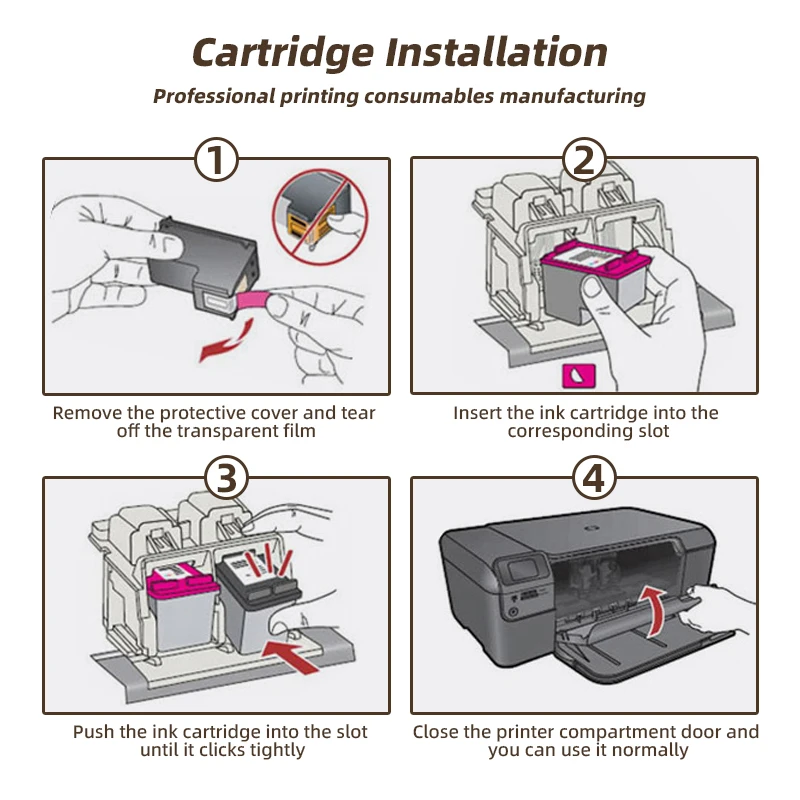 Cartridge Installation

Professional printing consumables manufacturing

1

Remove the protective cover and tear off the transparent film

2

Insert the ink cartridge into the corresponding slot

3

Push the ink cartridge into the slot until it clicks tightly

4

Close the printer compartment door and you can use it normally