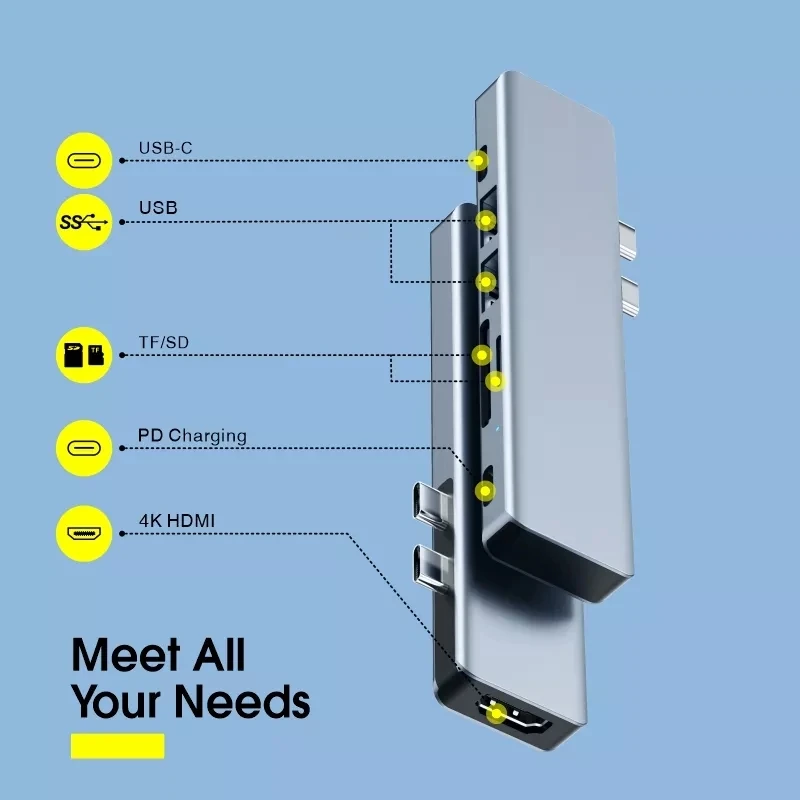 USB-C

SS USB

TF/SD

PD Charging

4K HDMI

Meet All Your Needs