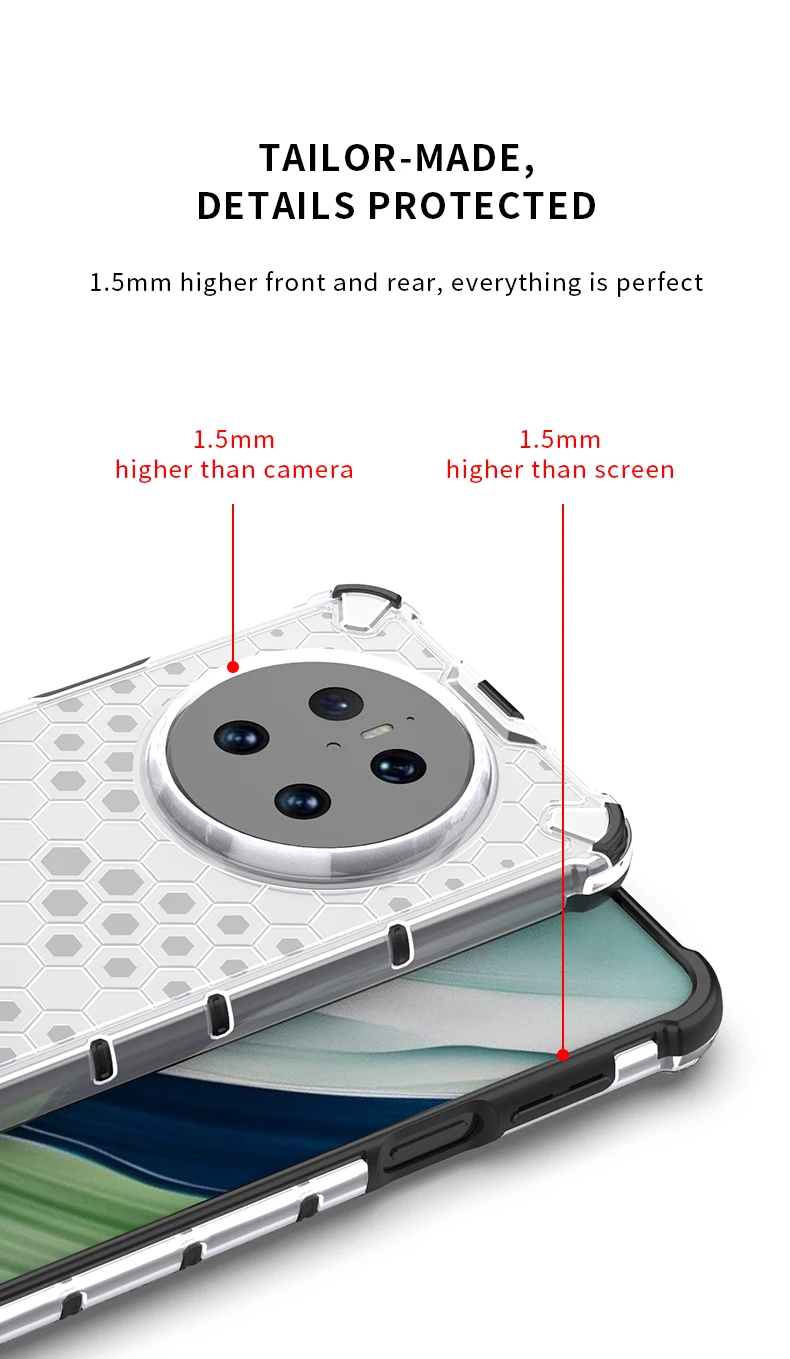 TAILOR-MADE,
DETAILS PROTECTED

1.5mm higher front and rear, everything is perfect

1.5mm
higher than camera

1.5mm
higher than screen