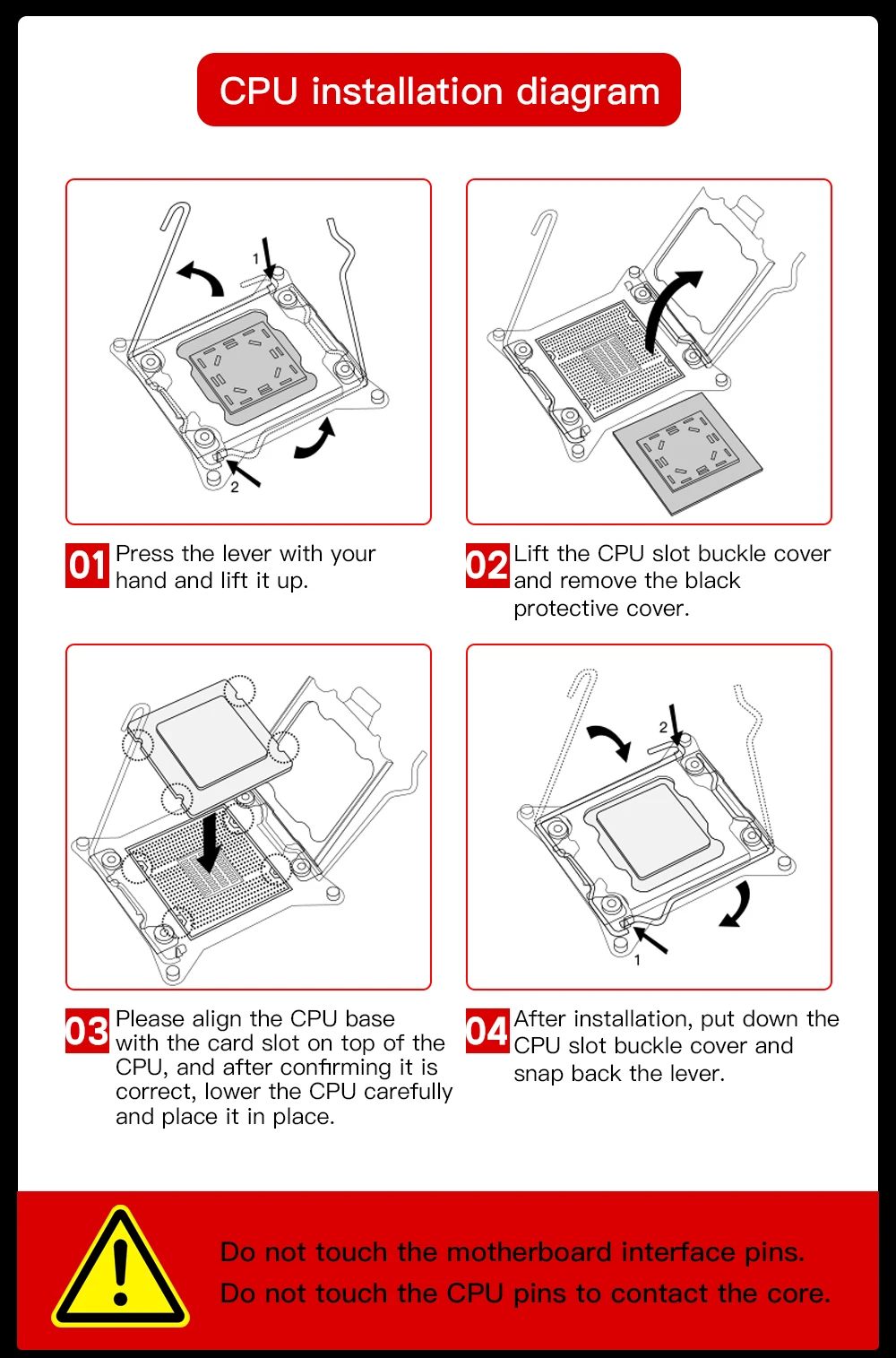 CPU installation diagram

1

2

01 Press the lever with your hand and lift it up.

02 Lift the CPU slot buckle cover and remove the black protective cover.

2

1

03 Please align the CPU base with the card slot on top of the CPU, and after confirming it is correct, lower the CPU carefully and place it in place.

04 After installation, put down the CPU slot buckle cover and snap back the lever.

Do not touch the motherboard interface pins.
Do not touch the CPU pins to contact the core.