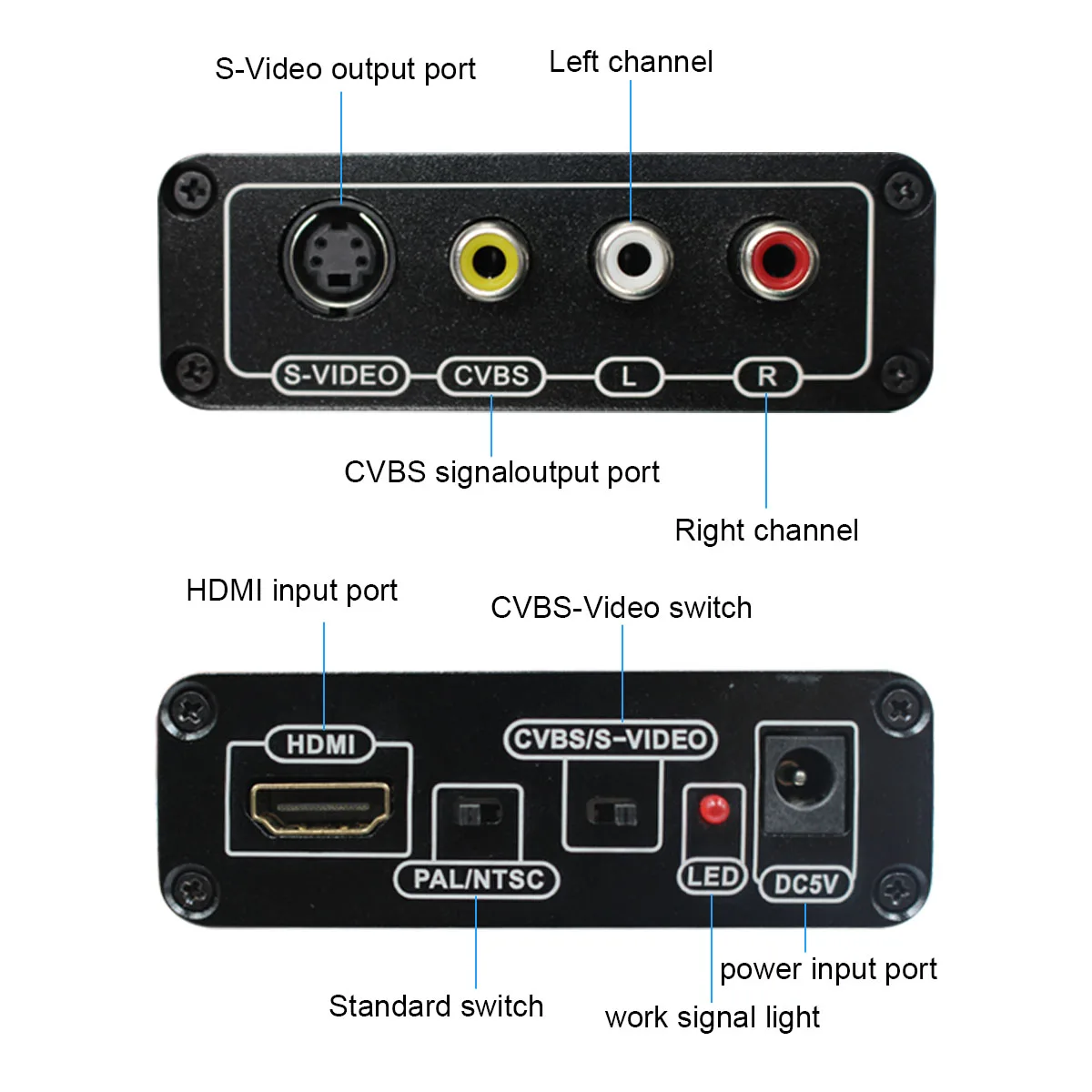 S-Video output port

Left channel

S-VIDEO

CVBS

L

R

CVBS signaloutput port

Right channel

HDMI input port

CVBS-Video switch

HDMI

CVBS/S-VIDEO

PAL/NTSC

LED

DC5V

power input port

Standard switch

work signal light