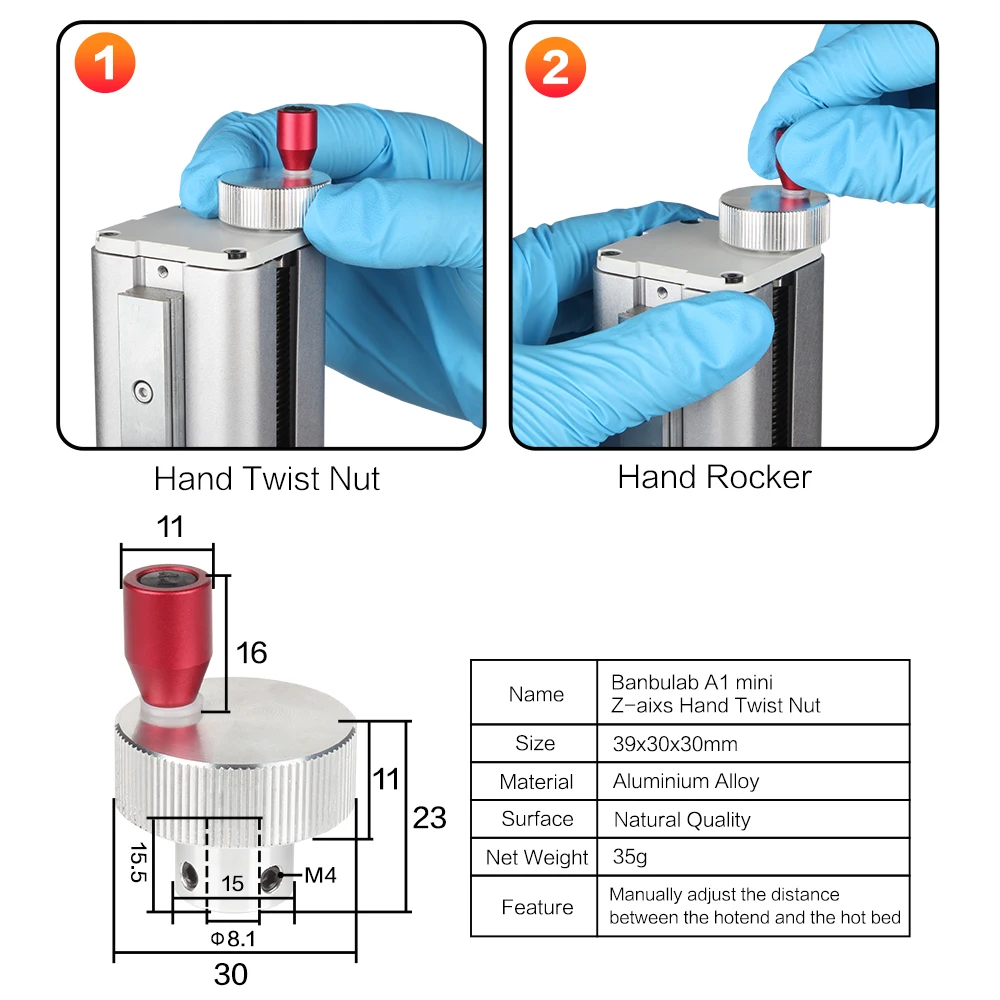 1

Hand Twist Nut

2

Hand Rocker

11

16

11

23

15.5

15

M4

Φ8.1

30

| Name | Banbulab A1 mini Z-aixs Hand Twist Nut |
|---|---|
| Size | 39x30x30mm |
| Material | Aluminium Alloy |
| Surface | Natural Quality |
| Net Weight | 35g |
| Feature | Manually adjust the distance between the hotend and the hot bed |