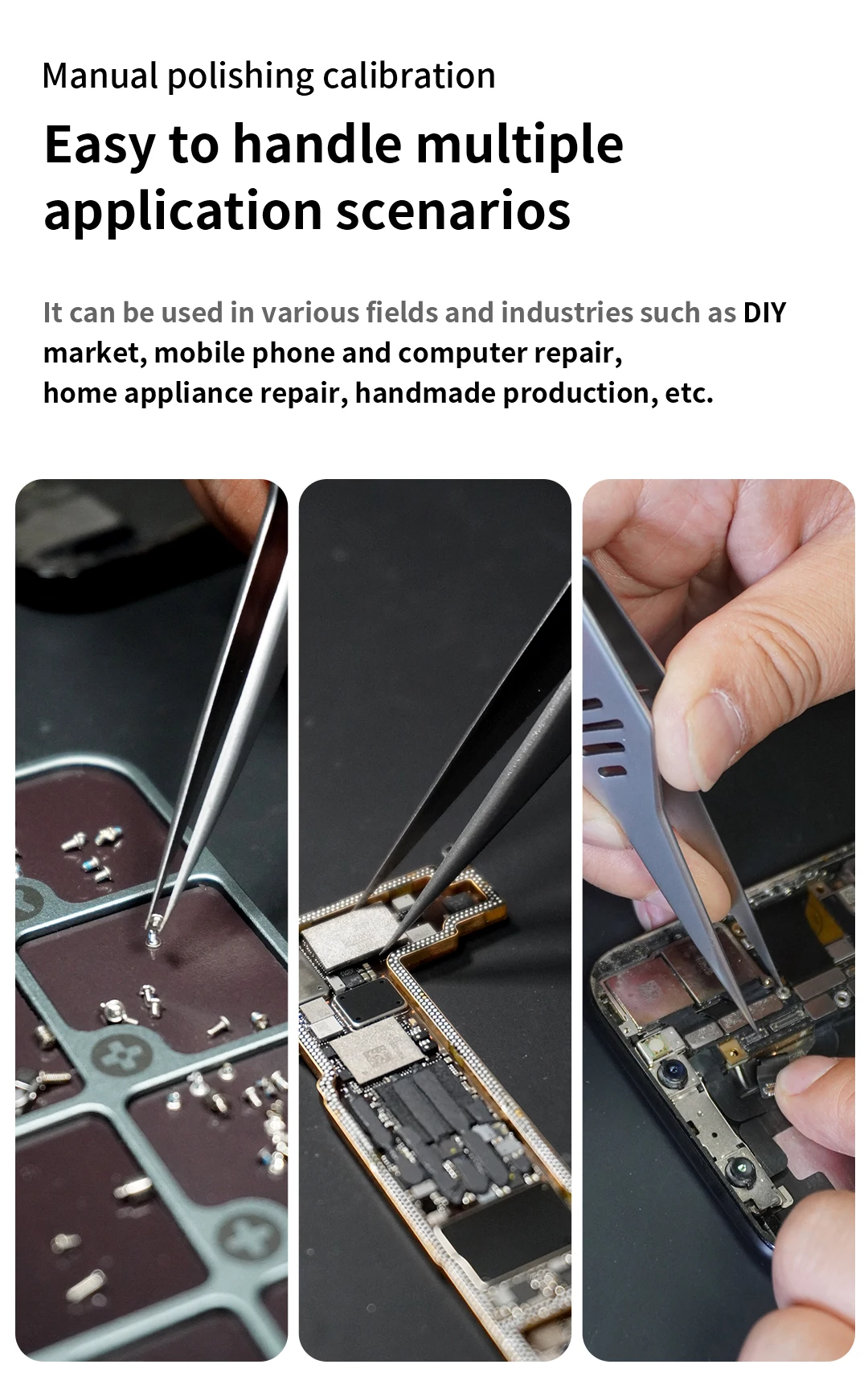 Manual polishing calibration

Easy to handle multiple application scenarios

It can be used in various fields and industries such as DIY market, mobile phone and computer repair,
home appliance repair, handmade production, etc.