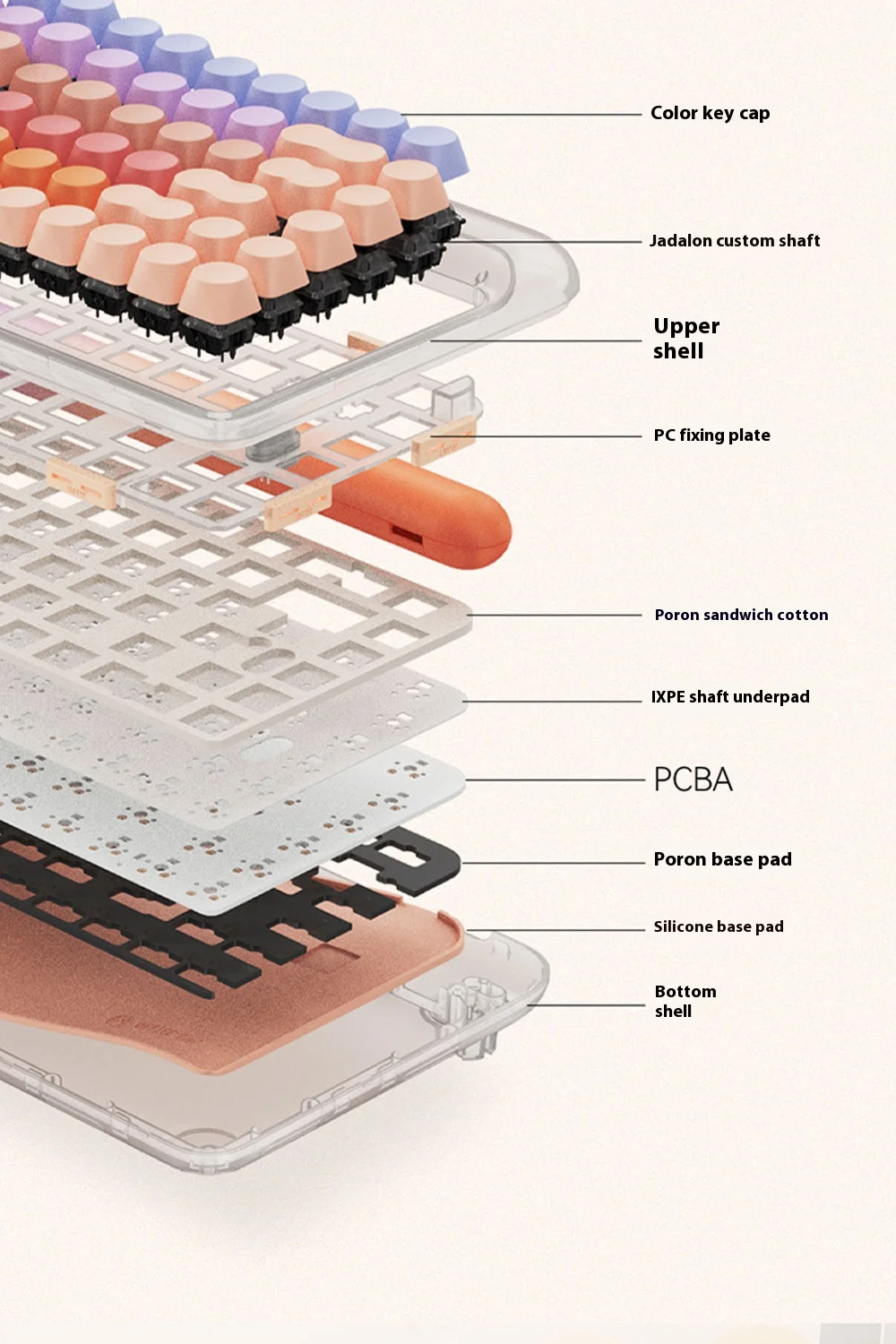 Color key cap

Jadalon custom shaft

Upper shell

PC fixing plate

Poron sandwich cotton

IXPE shaft underpad

PCBA

Poron base pad

Silicone base pad

Bottom shell