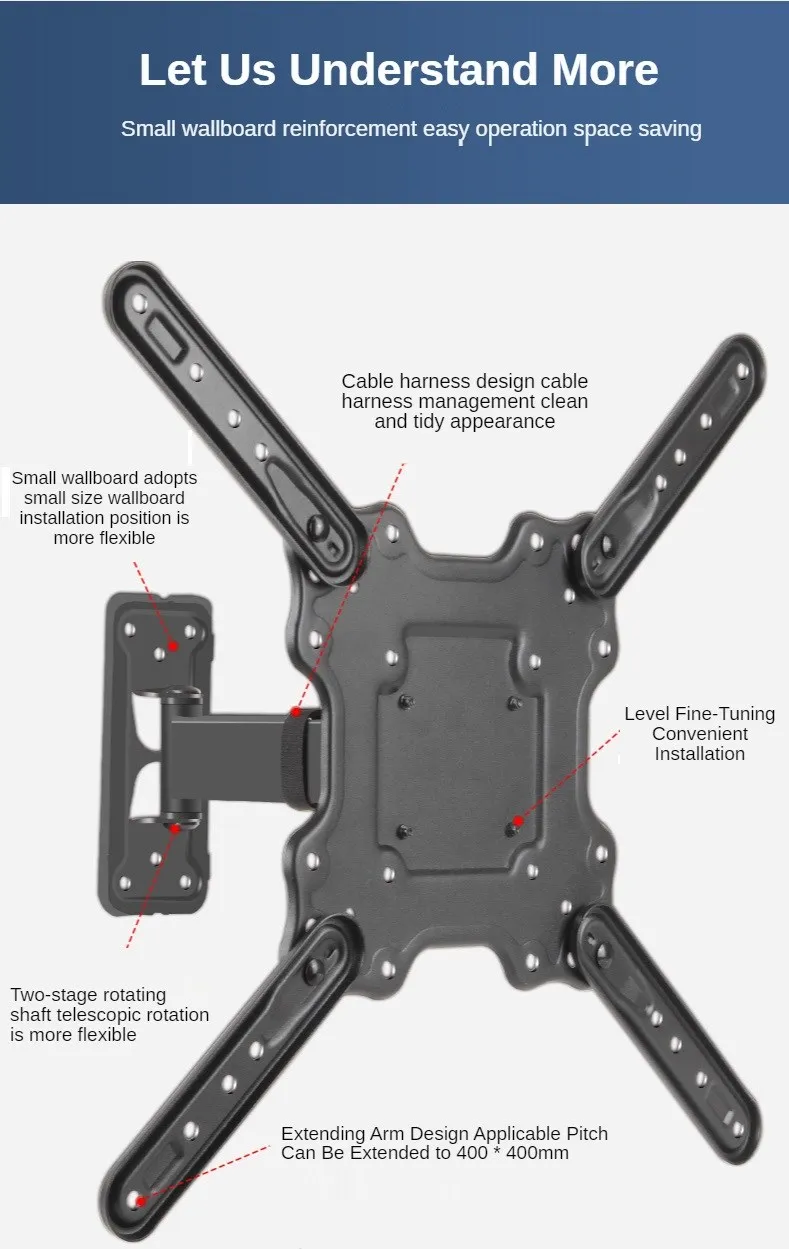 Let Us Understand More

Small wallboard reinforcement easy operation space saving

Cable harness design cable harness management clean and tidy appearance

Small wallboard adopts small size wallboard installation position is more flexible

Level Fine-Tuning Convenient Installation

Two-stage rotating shaft telescopic rotation is more flexible

Extending Arm Design Applicable Pitch Can Be Extended to 400 * 400mm