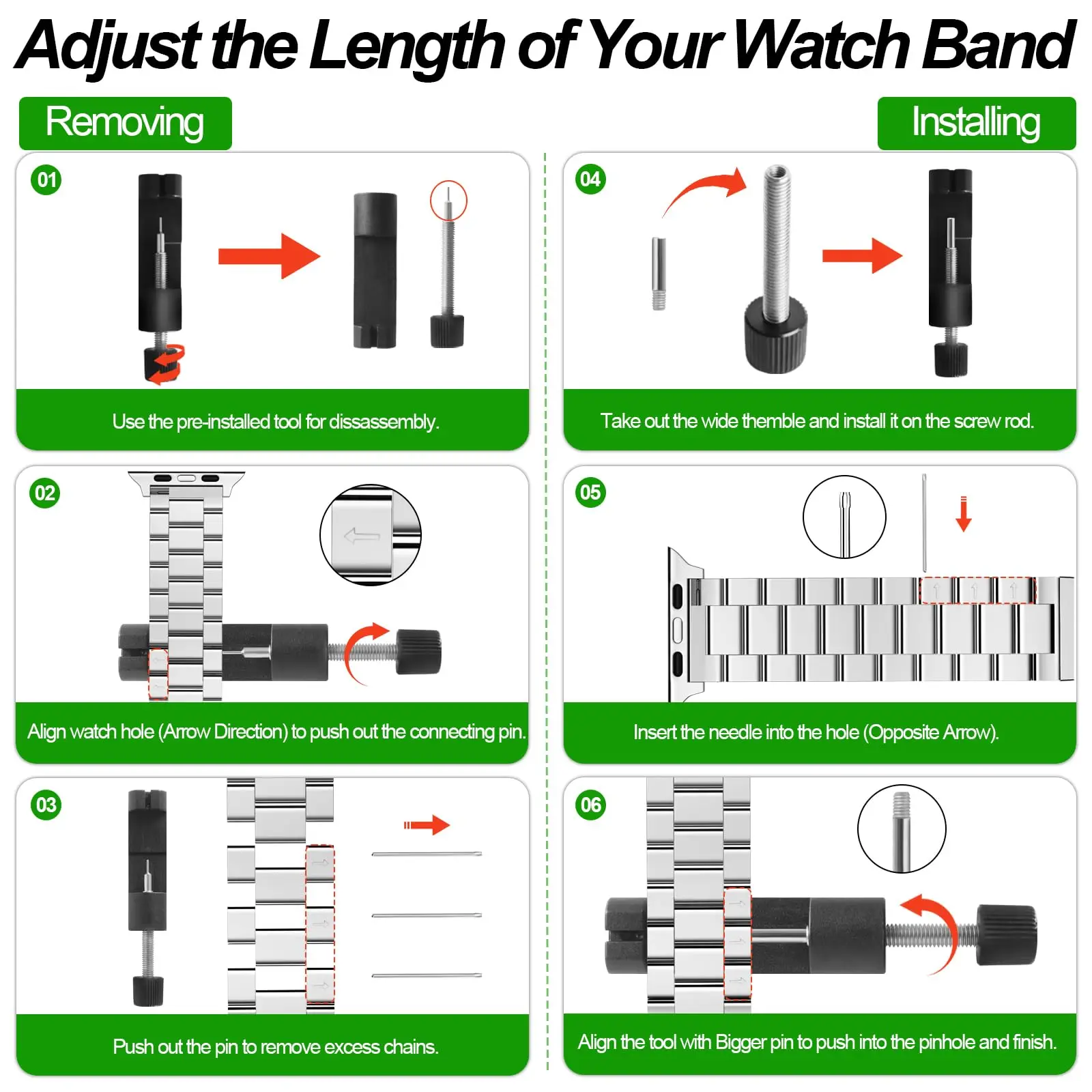 Adjust the Length of Your Watch Band

Removing

01

Use the pre-installed tool for dissassembly.

02

Align watch hole (Arrow Direction) to push out the connecting pin.

03

Push out the pin to remove excess chains.

Installing

04

Take out the wide themble and install it on the screw rod.

05

Insert the needle into the hole (Opposite Arrow).

06

Align the tool with Bigger pin to push into the pinhole and finish.