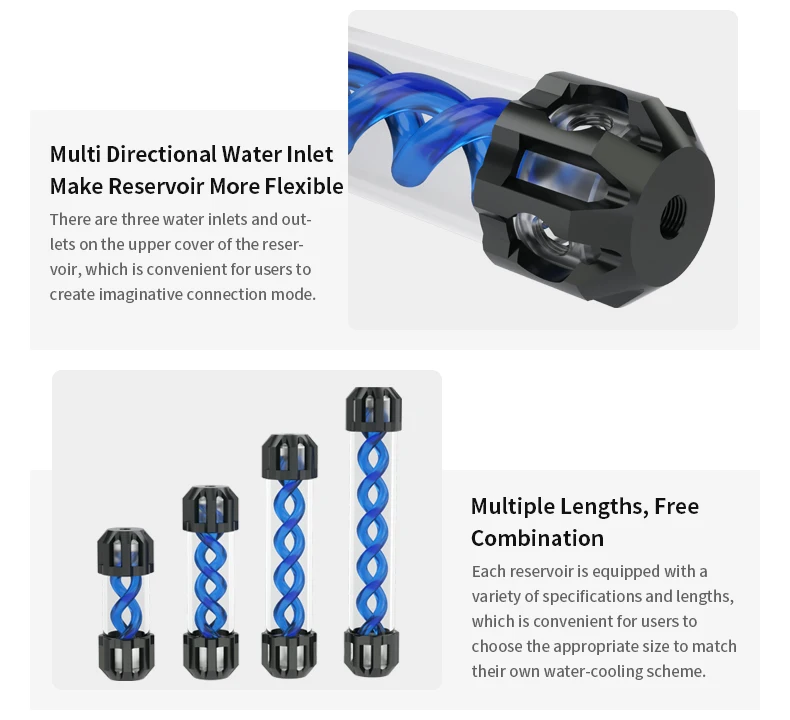 Multi Directional Water Inlet Make Reservoir More Flexible

There are three water inlets and outlets on the upper cover of the reservoir, which is convenient for users to create imaginative connection mode.

Multiple Lengths, Free Combination

Each reservoir is equipped with a variety of specifications and lengths, which is convenient for users to choose the appropriate size to match their own water-cooling scheme.