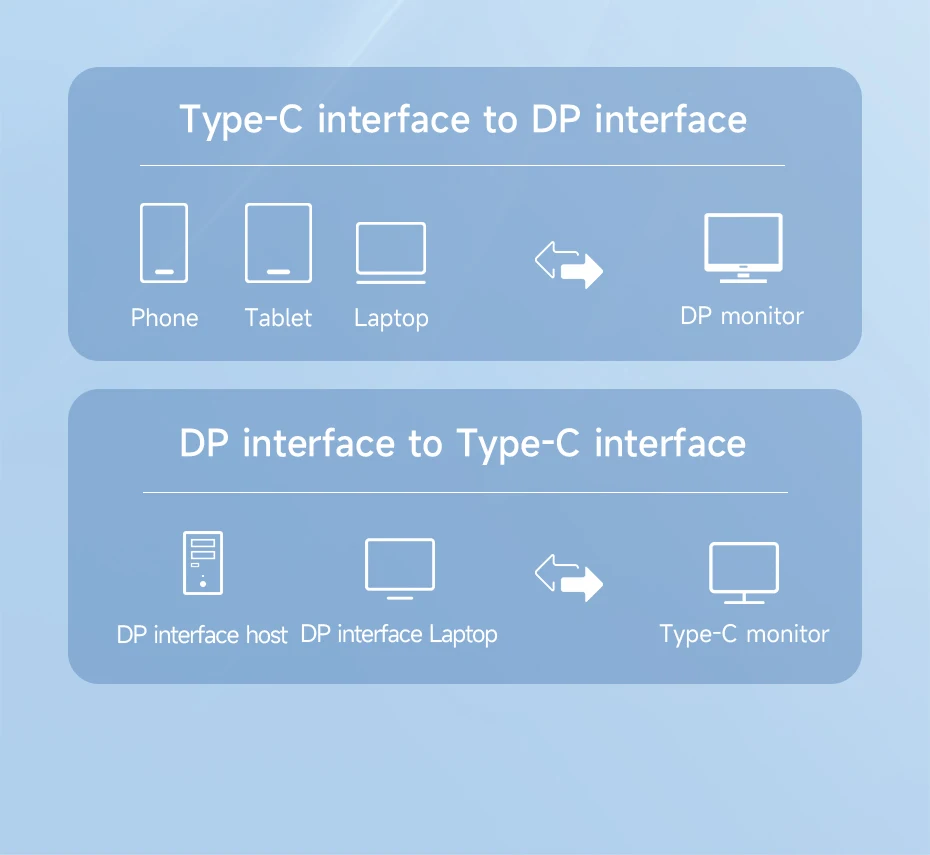 Type-C interface to DP interface

Phone Tablet Laptop

DP monitor

DP interface to Type-C interface

DP interface host DP interface Laptop

Type-C monitor