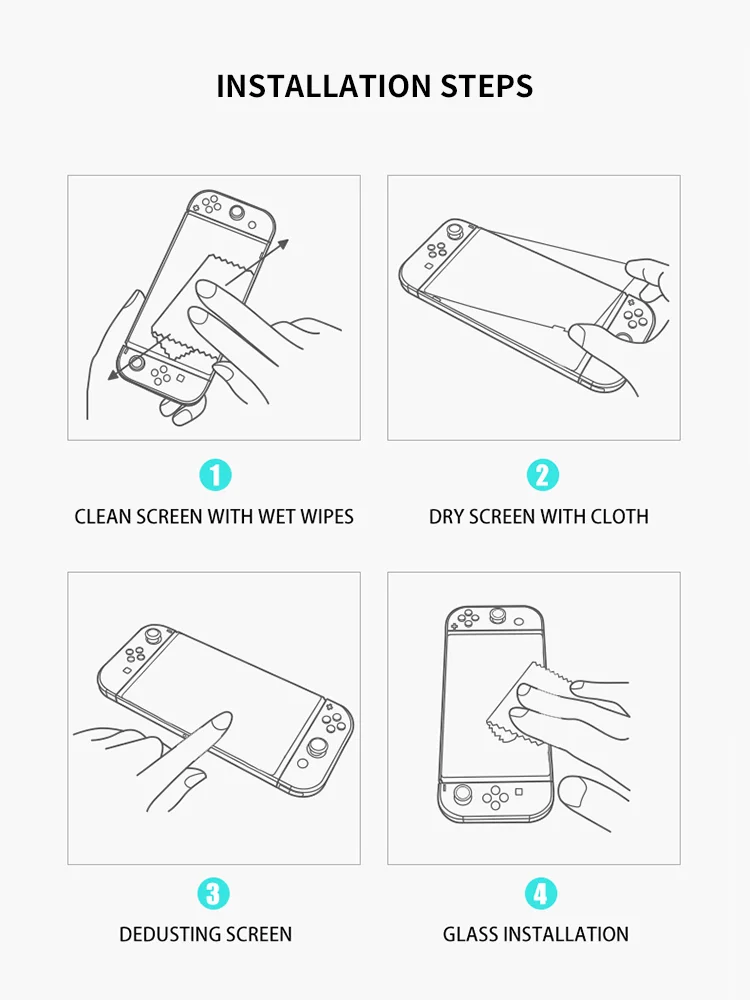 INSTALLATION STEPS

1
CLEAN SCREEN WITH WET WIPES

2
DRY SCREEN WITH CLOTH

3
DEDUSTING SCREEN

4
GLASS INSTALLATION