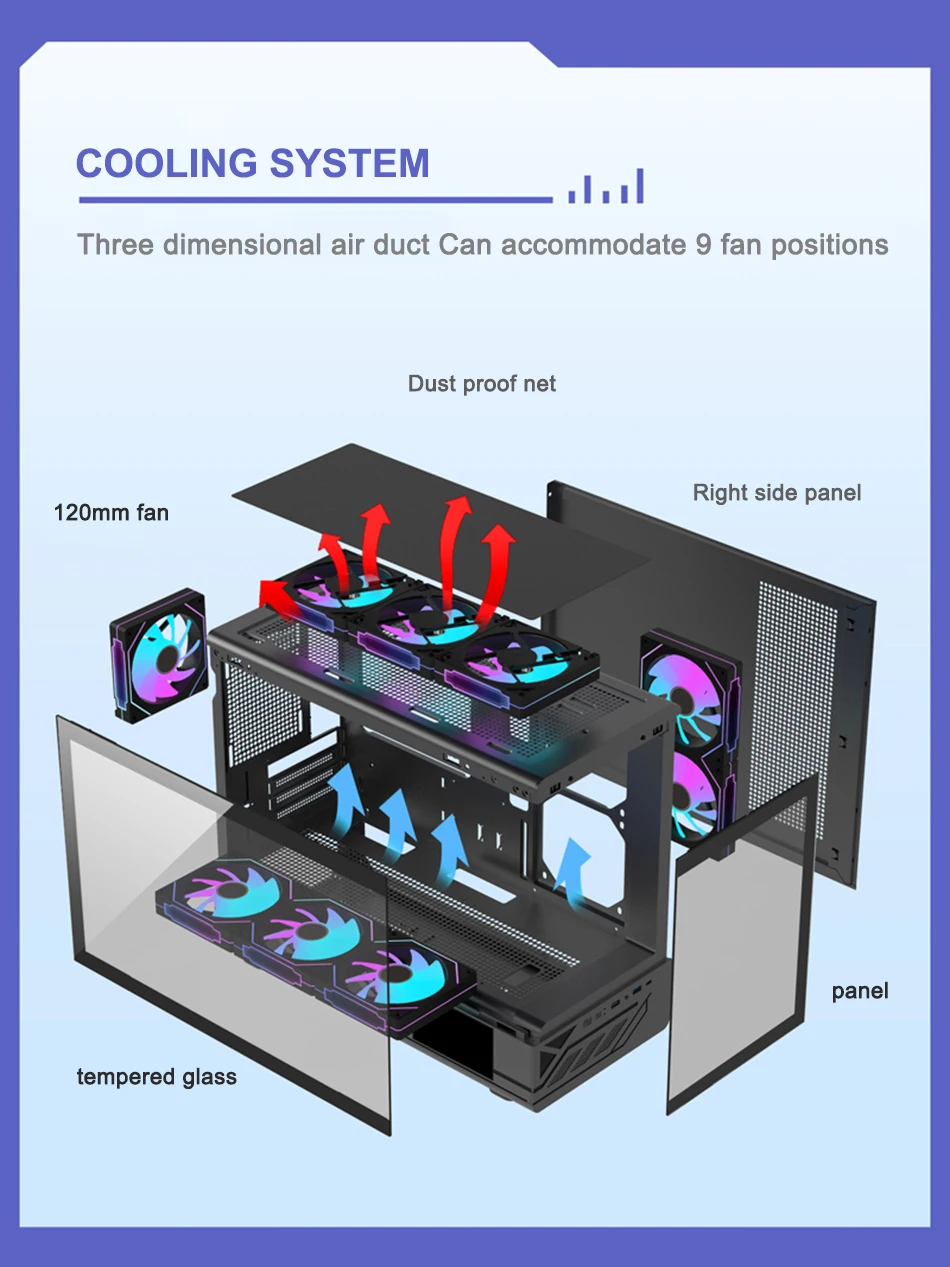 COOLING SYSTEM

Three dimensional air duct Can accommodate 9 fan positions

Dust proof net

120mm fan

Right side panel

panel

tempered glass