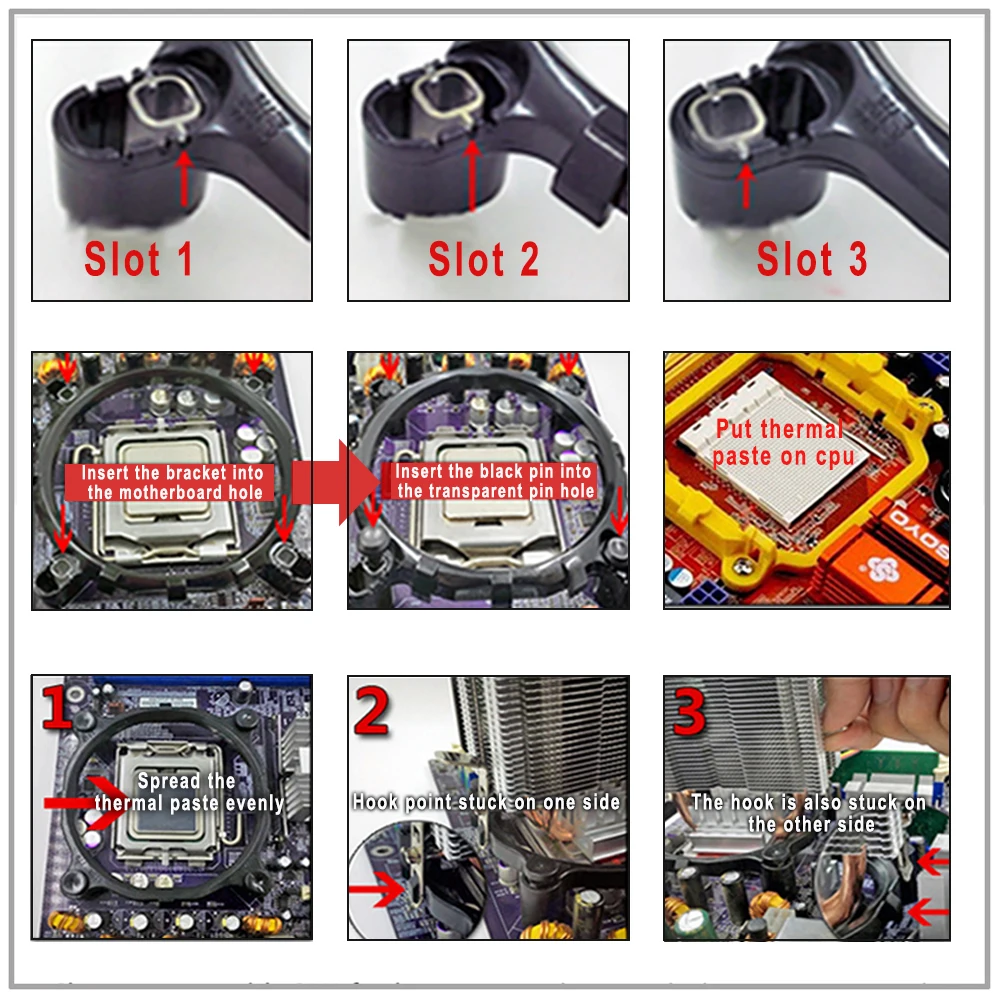 Slot 1

Slot 2

Slot 3

Insert the bracket into the motherboard hole

Insert the black pin into the transparent pin hole

Put thermal paste on cpu

SOYO

1

Spread the thermal paste evenly

2

Hook point stuck on one side

3

The hook is also stuck on the other side