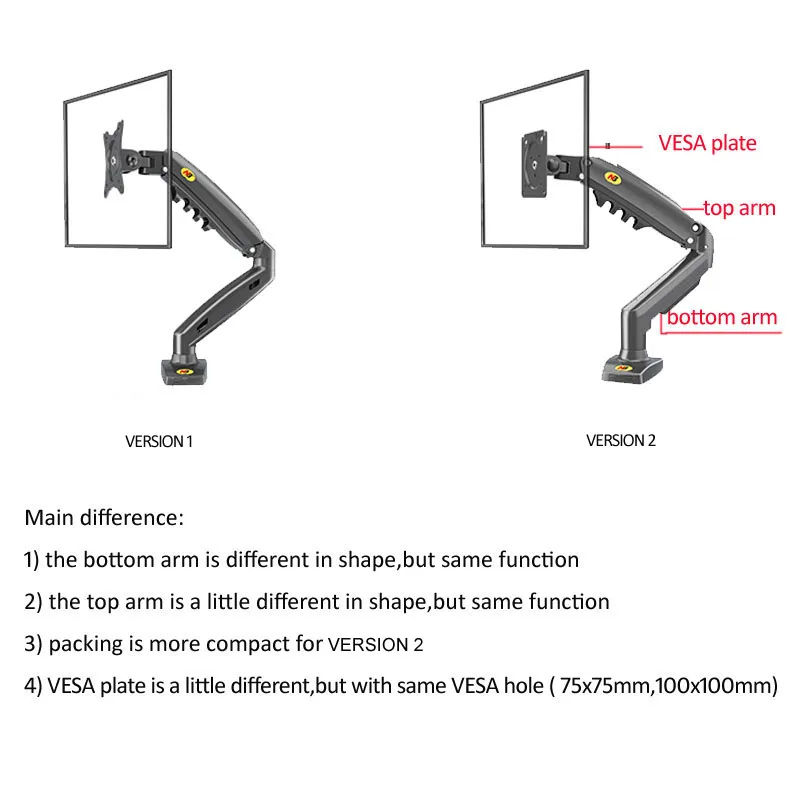 VESA plate
top arm
bottom arm

VERSION 1

VERSION 2

Main difference:

1) the bottom arm is different in shape,but same function

2) the top arm is a little different in shape,but same function

3) packing is more compact for VERSION 2

4) VESA plate is a little different,but with same VESA hole ( 75x75mm,100x100mm)